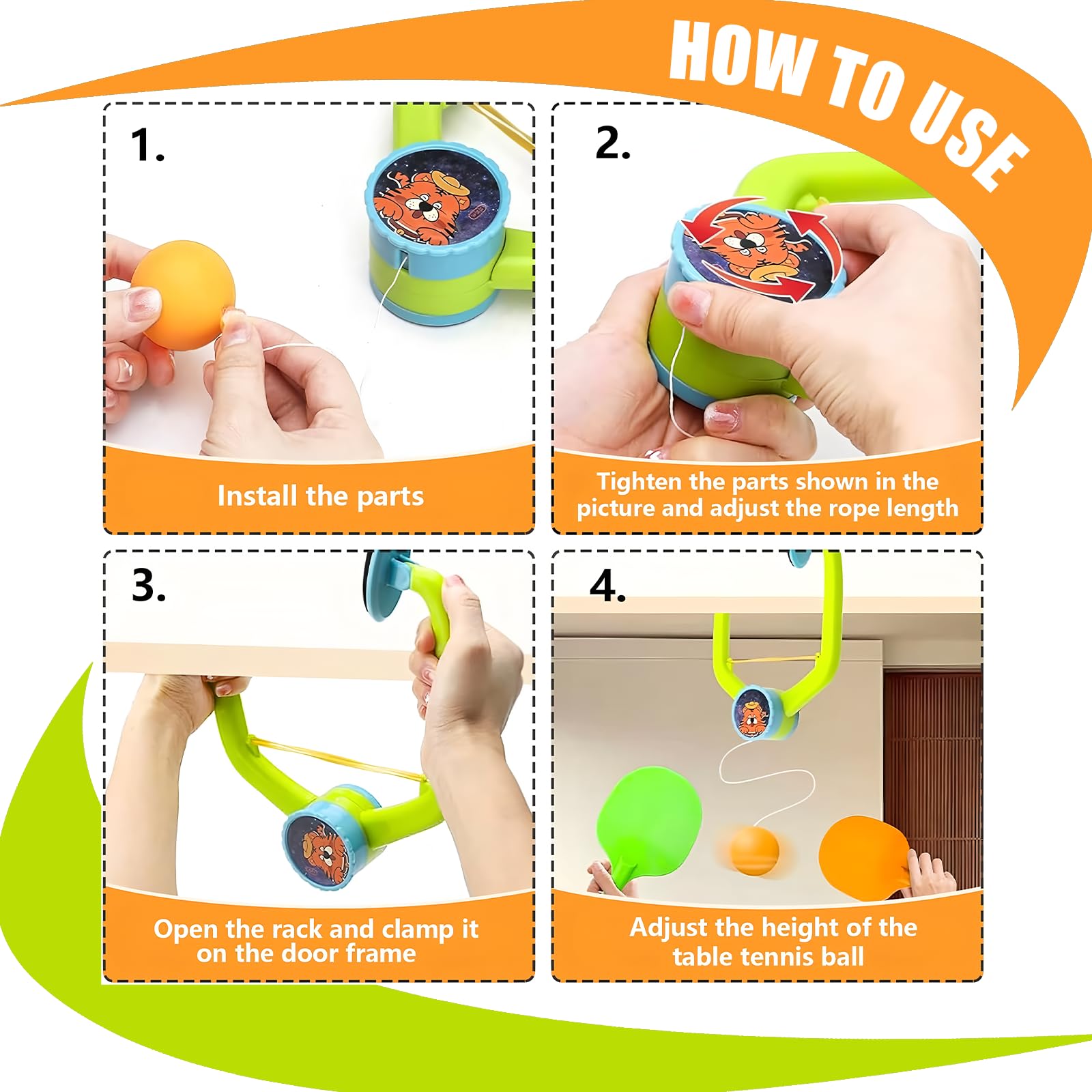 HOW TO USE

1.

Install the parts

2.

Tighten the parts shown in the picture and adjust the rope length

3.

Open the rack and clamp it on the door frame

4.

Adjust the height of the table tennis ball