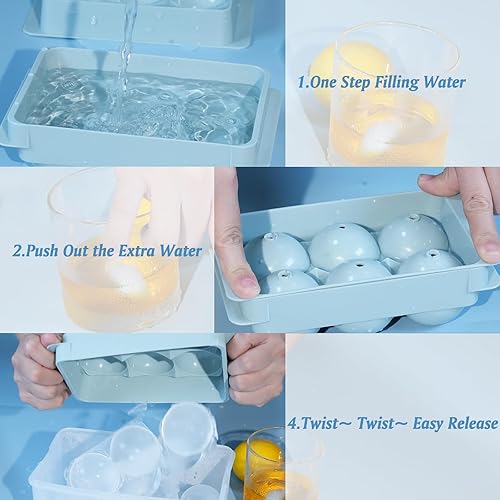 1.One Step Filling Water

2.Push Out the Extra Water

4.Twist~ Twist~ Easy Release