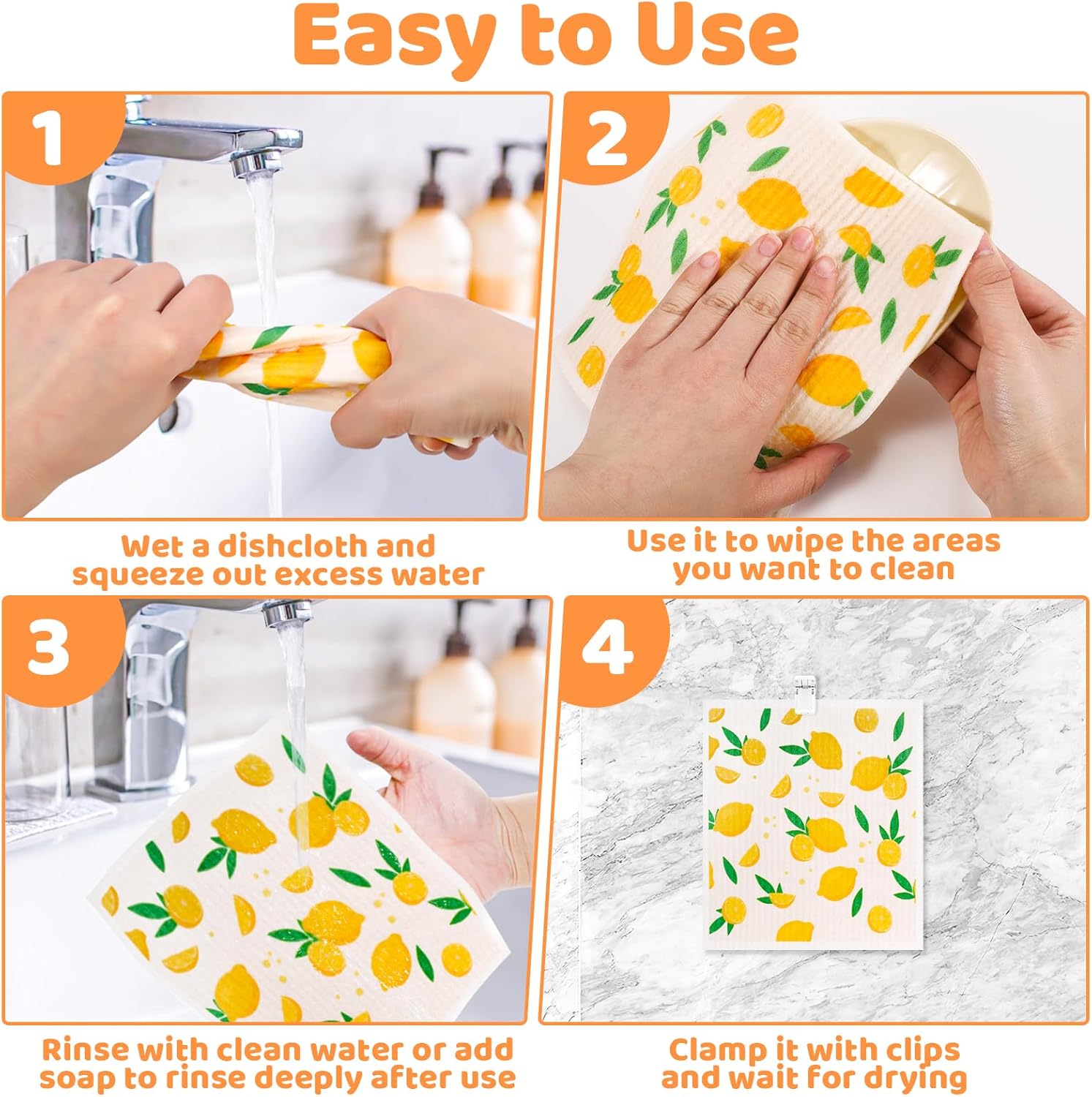 Easy to Use

1

Wet a dishcloth and squeeze out excess water

2

Use it to wipe the areas you want to clean

3

Rinse with clean water or add soap to rinse deeply after use

4

Clamp it with clips and wait for drying