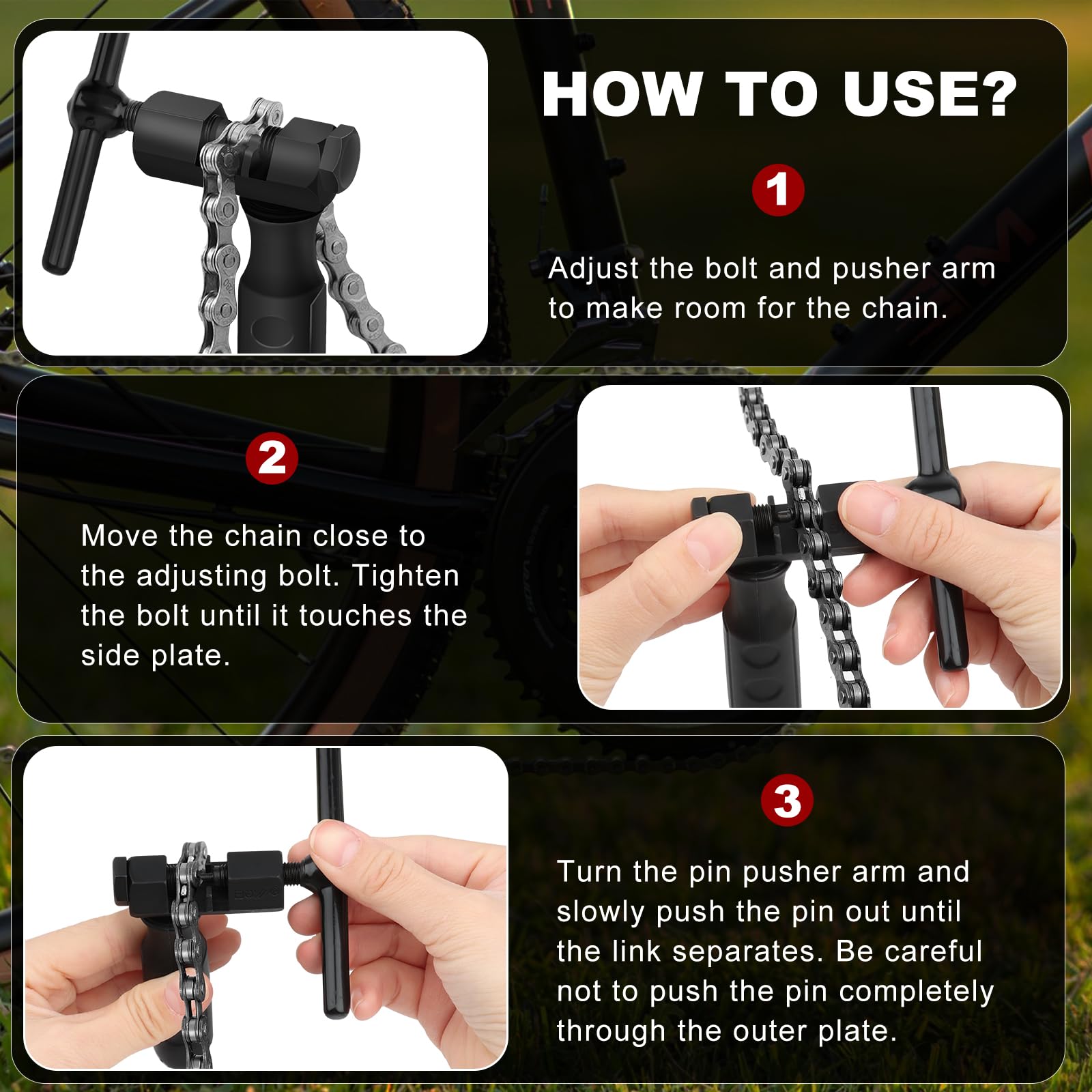 HOW TO USE?

1

Adjust the bolt and pusher arm to make room for the chain.

2

Move the chain close to the adjusting bolt. Tighten the bolt until it touches the side plate.

3

Turn the pin pusher arm and slowly push the pin out until the link separates. Be careful not to push the pin completely through the outer plate.