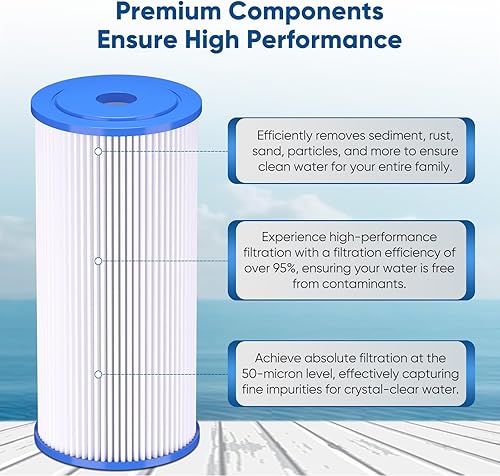 Premium Components Ensure High Performance

Efficiently removes sediment, rust, sand, particles, and more to ensure clean water for your entire family.

Experience high-performance filtration with a filtration efficiency of over 95%, ensuring your water is free from contaminants.

Achieve absolute filtration at the 50-micron level, effectively capturing fine impurities for crystal-clear water.