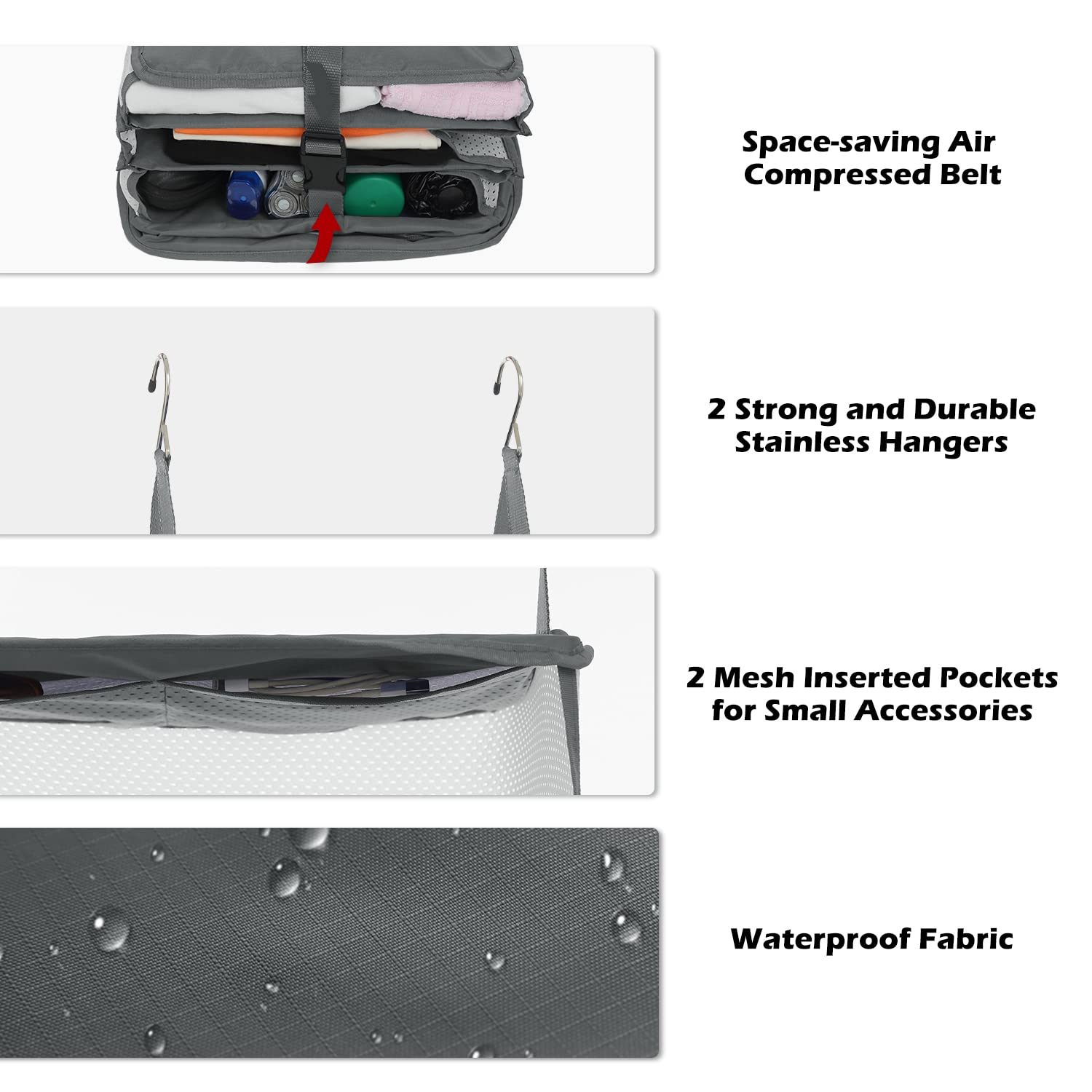 Space-saving Air Compressed Belt

2 Strong and Durable Stainless Hangers

2 Mesh Inserted Pockets for Small Accessories

Waterproof Fabric