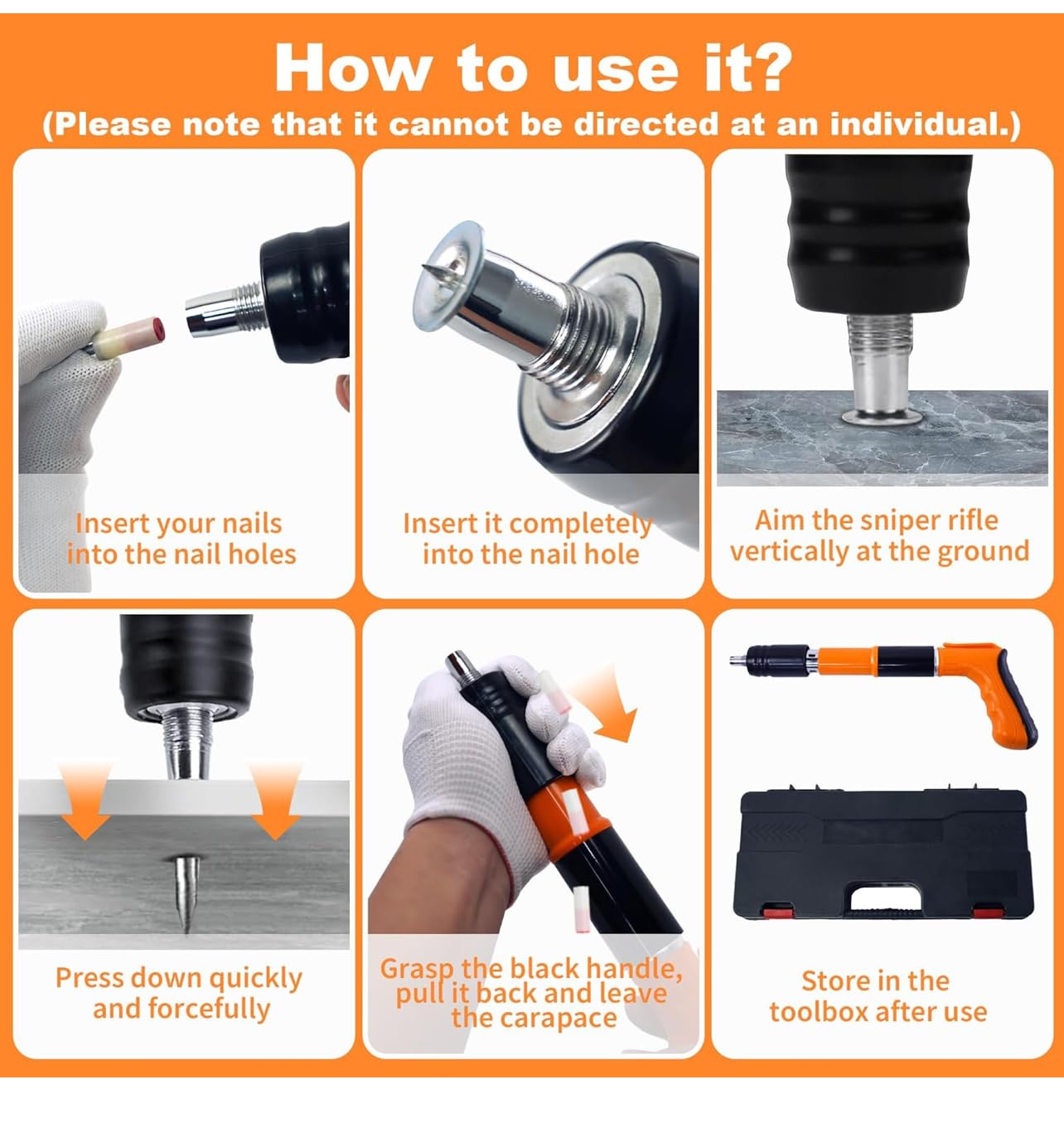 How to use it?
(Please note that it cannot be directed at an individual.)

Insert your nails into the nail holes

Insert it completely into the nail hole

Aim the sniper rifle vertically at the ground

Press down quickly and forcefully

Grasp the black handle, pull it back and leave the carapace

Store in the toolbox after use