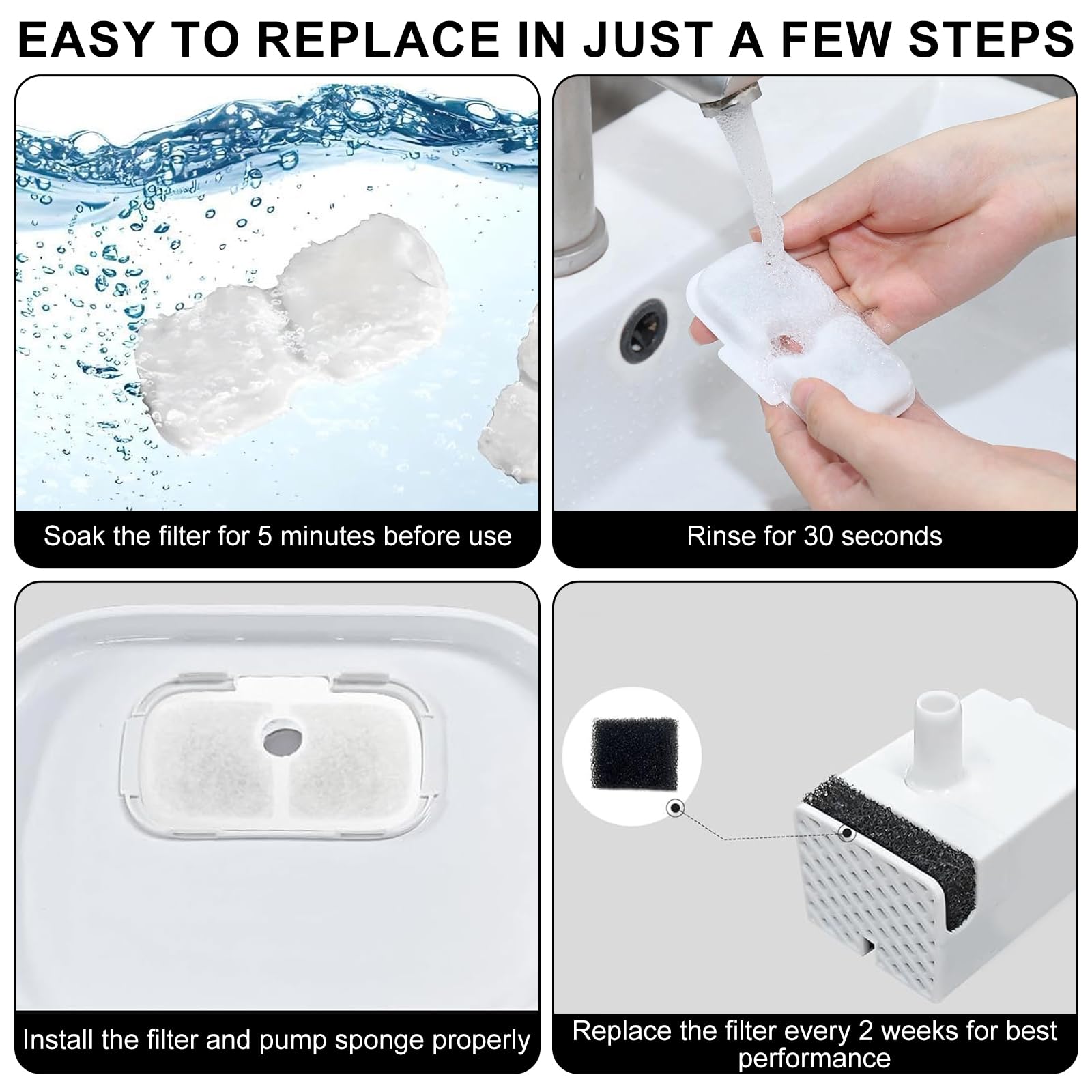 EASY TO REPLACE IN JUST A FEW STEPS

Soak the filter for 5 minutes before use

Rinse for 30 seconds

Install the filter and pump sponge properly

Replace the filter every 2 weeks for best performance