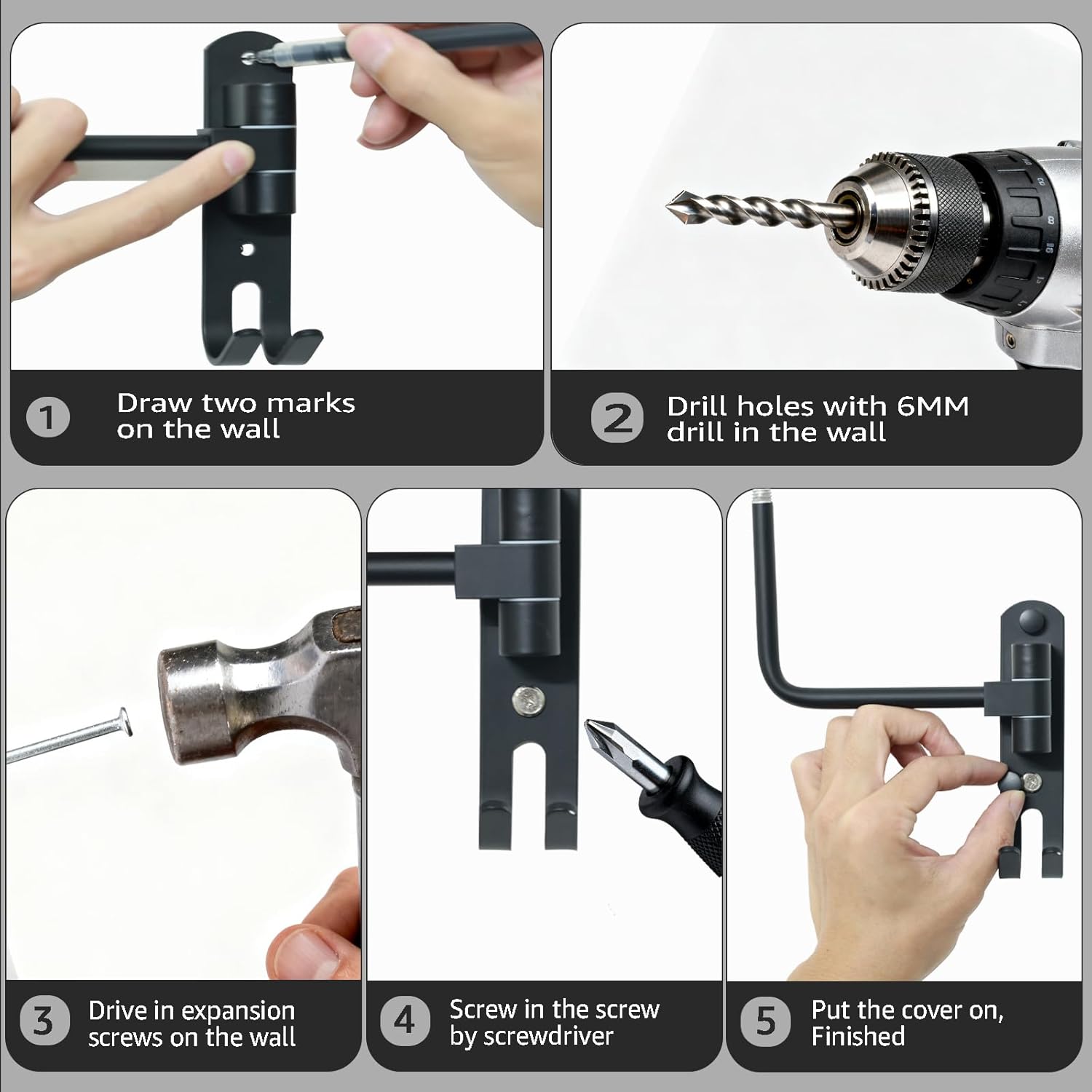 1 Draw two marks on the wall

2 Drill holes with 6MM drill in the wall

3 Drive in expansion screws on the wall

4 Screw in the screw by screwdriver

5 Put the cover on, Finished