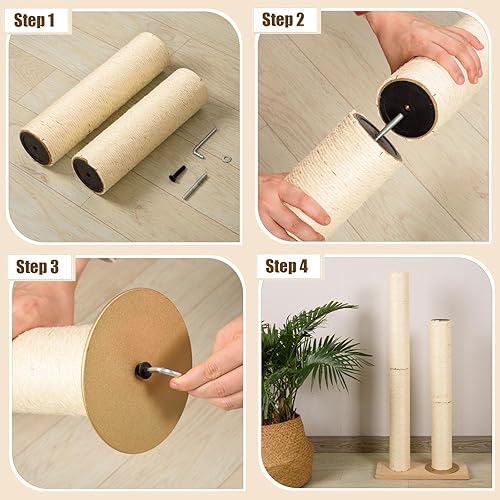 Step 1

Step 2

Step 3

Step 4