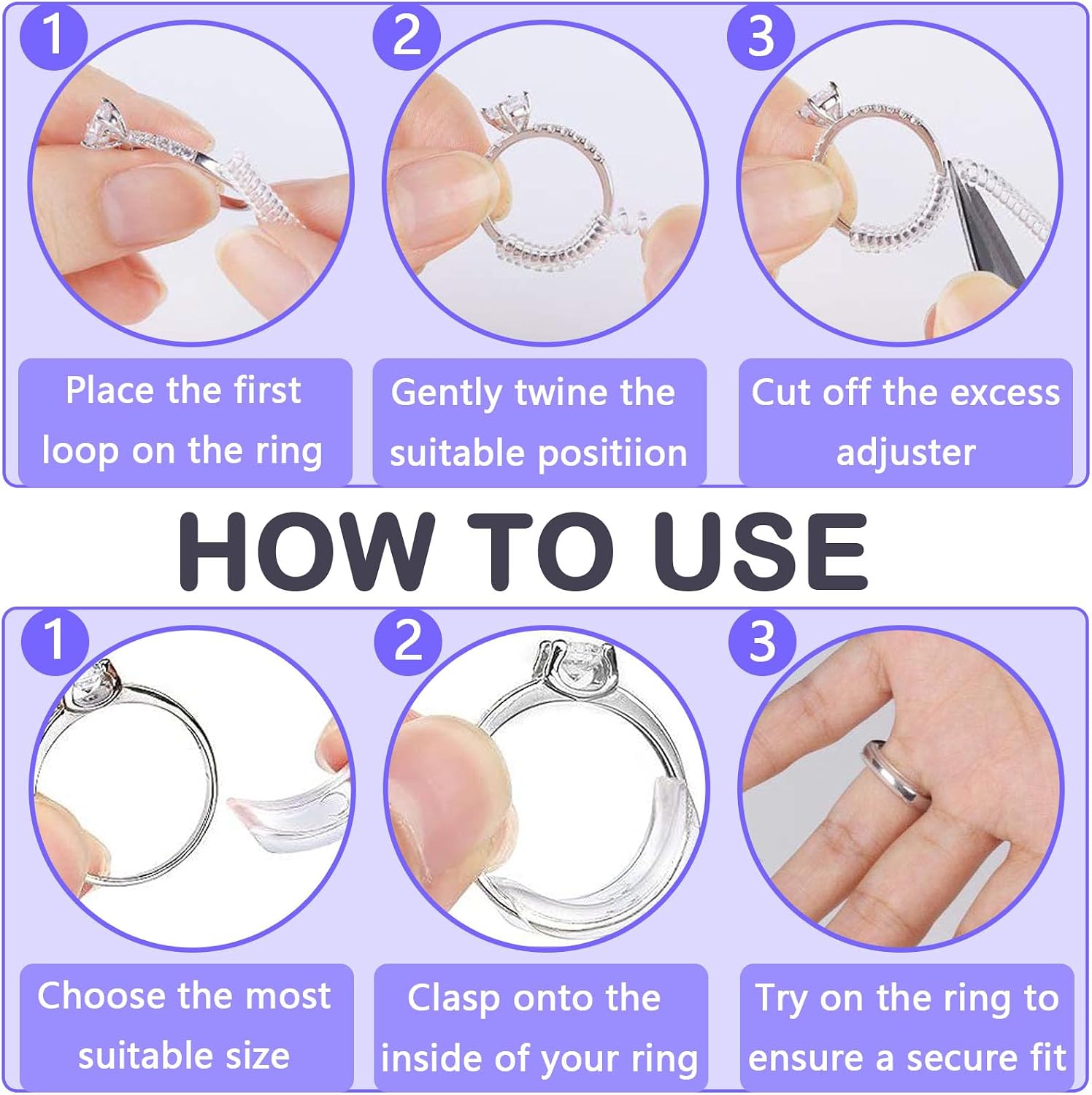 1

Place the first loop on the ring

2

Gently twine the suitable positiion

3

Cut off the excess adjuster

HOW TO USE

1

Choose the most suitable size

2

Clasp onto the inside of your ring

3

Try on the ring to ensure a secure fit