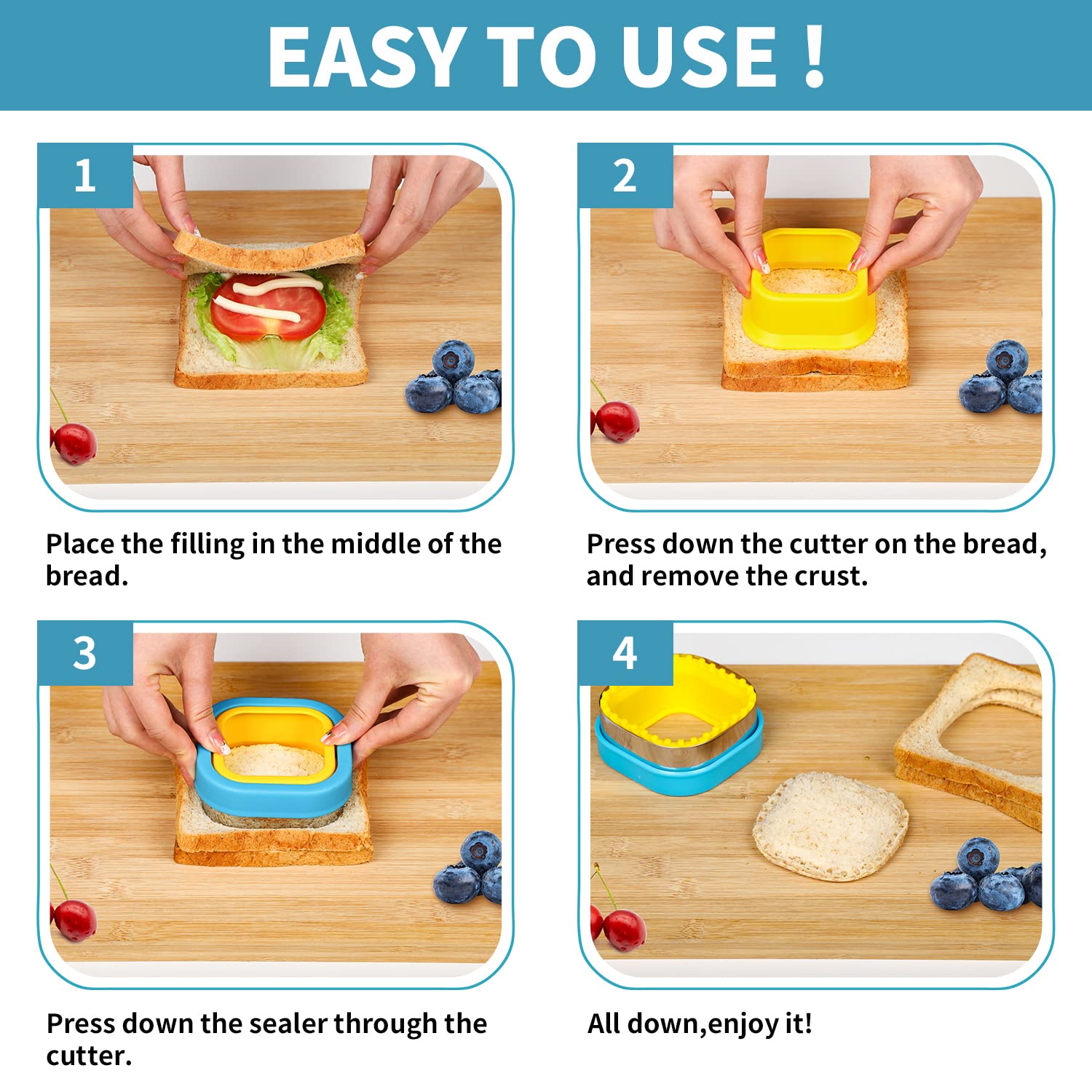 EASY TO USE !

1

Place the filling in the middle of the bread.

2

Press down the cutter on the bread, and remove the crust.

3

Press down the sealer through the cutter.

4

All down,enjoy it!