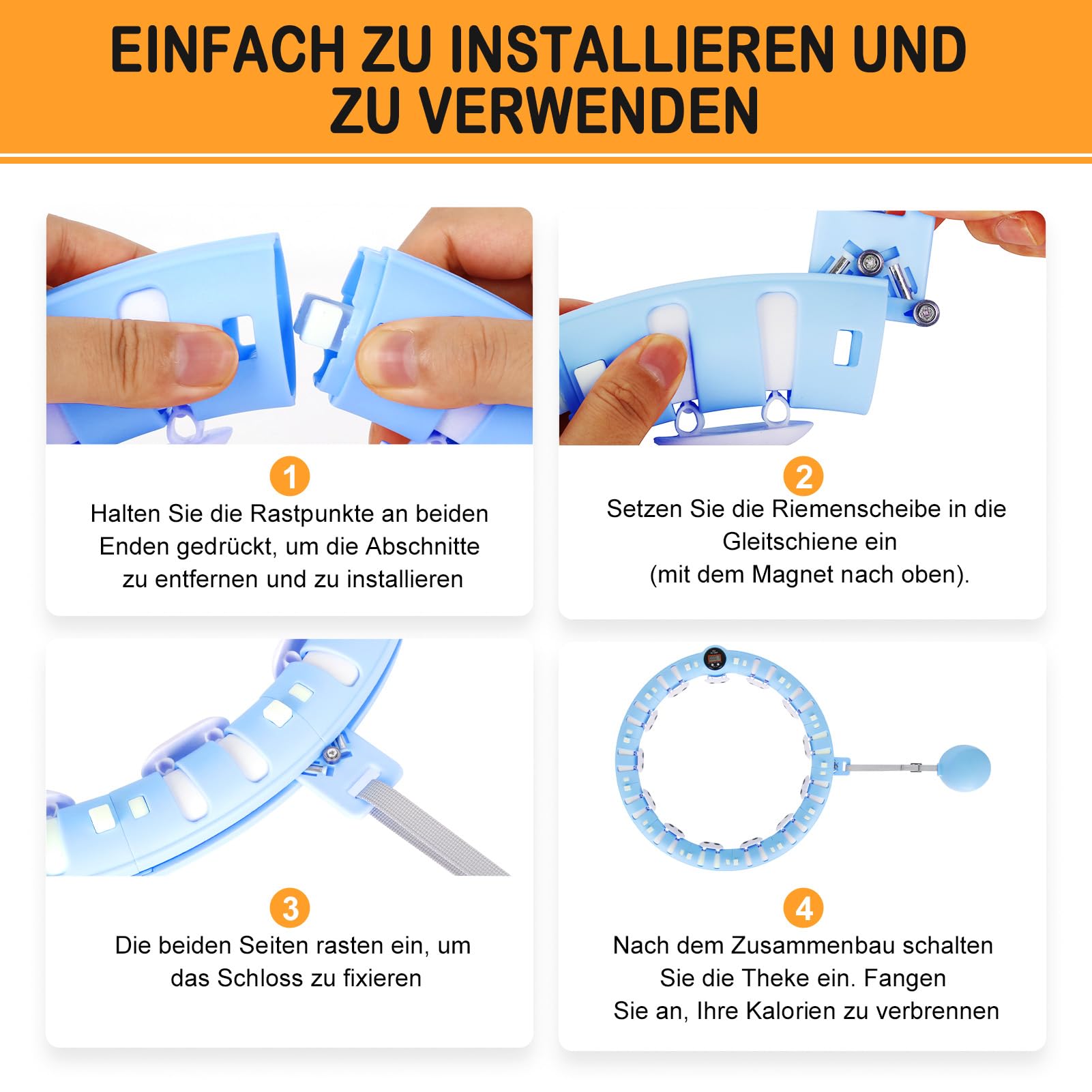 EINFACH ZU INSTALLIEREN UND ZU VERWENDEN

1
Halten Sie die Rastpunkte an beiden Enden gedrückt, um die Abschnitte zu entfernen und zu installieren

2
Setzen Sie die Riemenscheibe in die Gleitschiene ein
(mit dem Magnet nach oben).

3
Die beiden Seiten rasten ein, um das Schloss zu fixieren

4
Nach dem Zusammenbau schalten Sie die Theke ein. Fangen Sie an, Ihre Kalorien zu verbrennen