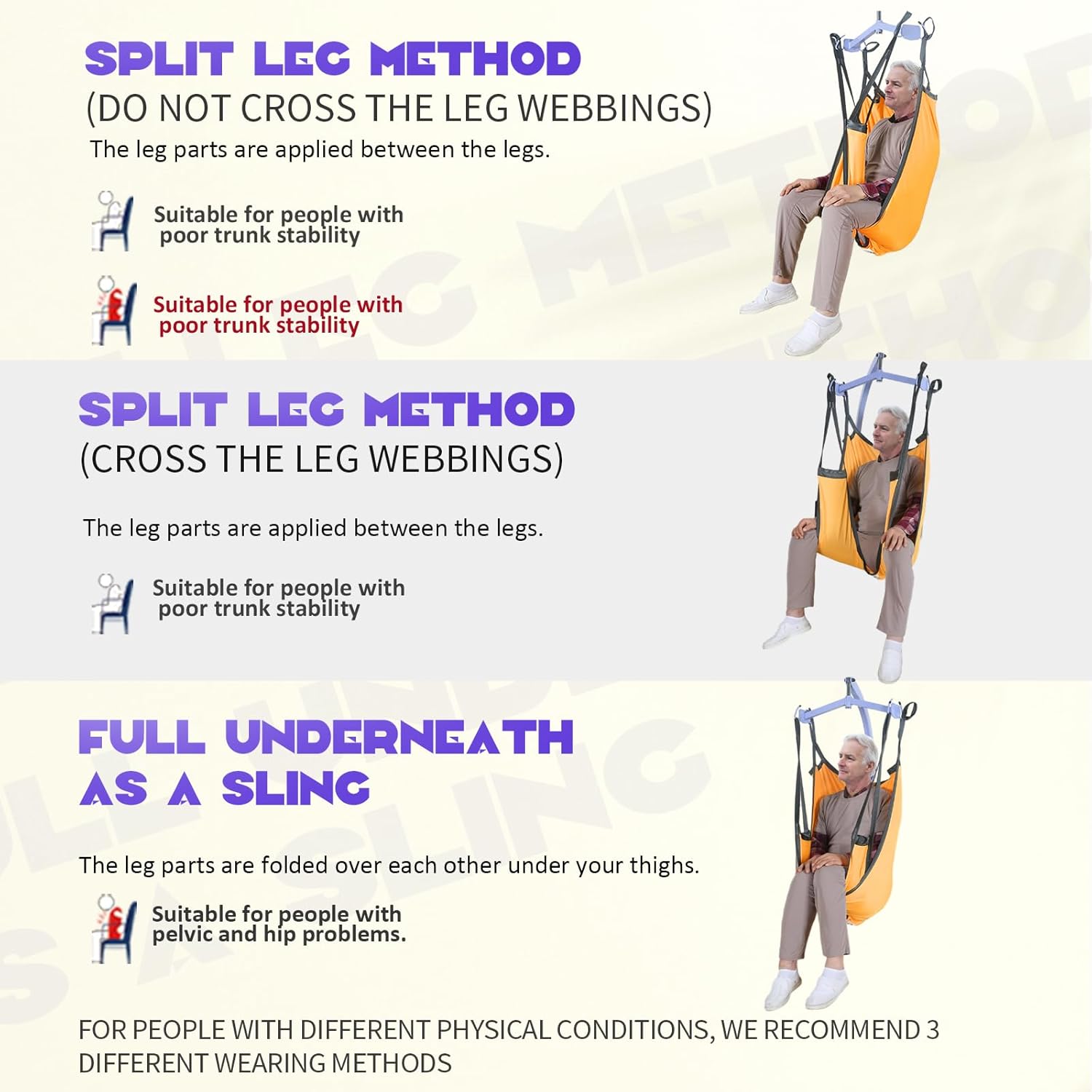 SPLIT LEG METHOD
(DO NOT CROSS THE LEG WEBBINGS)
The leg parts are applied between the legs.

Suitable for people with poor trunk stability

Suitable for people with poor trunk stability

SPLIT LEG METHOD
(CROSS THE LEG WEBBINGS)

The leg parts are applied between the legs.

Suitable for people with poor trunk stability

FULL UNDERNEATH AS A SLING

The leg parts are folded over each other under your thighs.

Suitable for people with pelvic and hip problems.

FOR PEOPLE WITH DIFFERENT PHYSICAL CONDITIONS, WE RECOMMEND 3 DIFFERENT WEARING METHODS