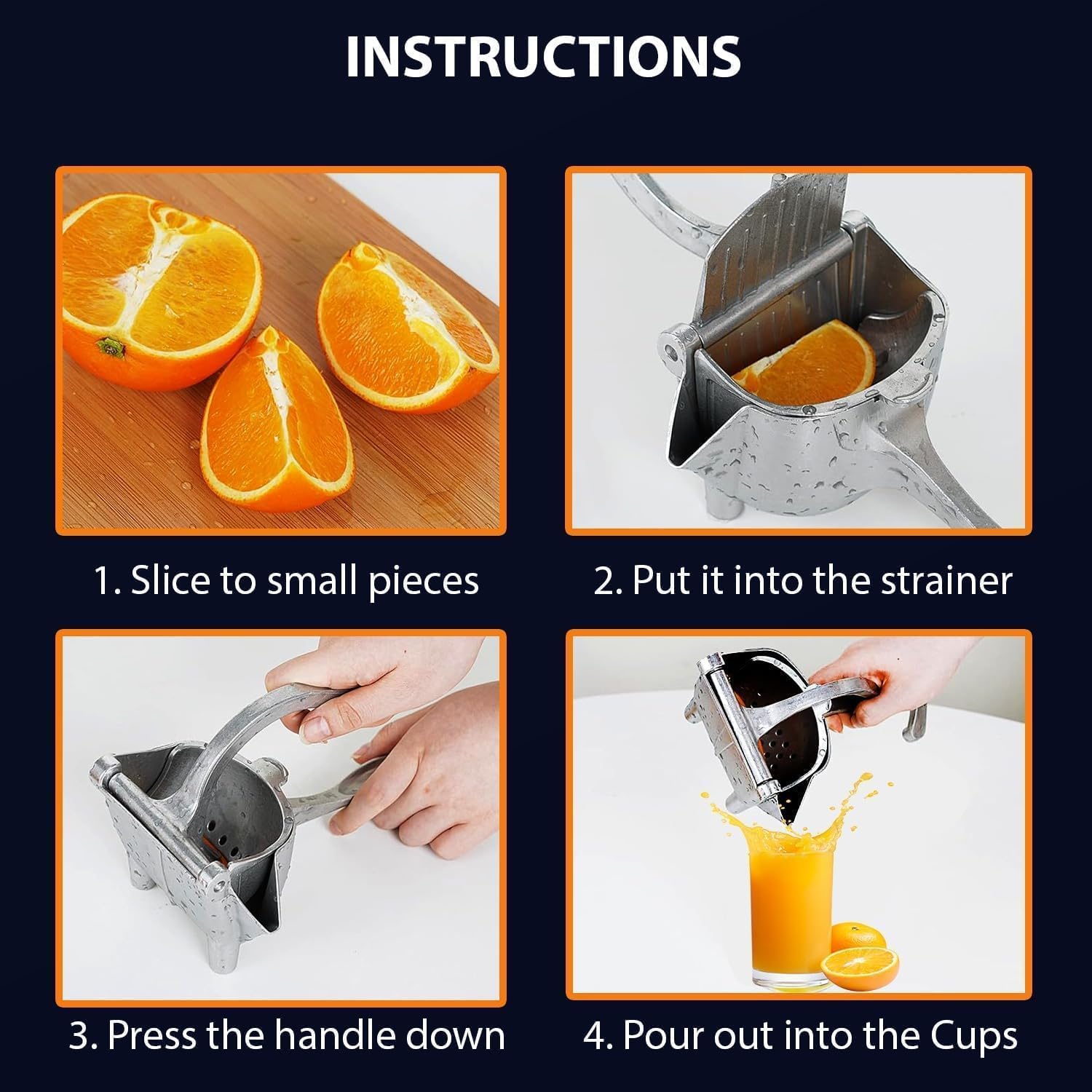 INSTRUCTIONS

1. Slice to small pieces

2. Put it into the strainer

3. Press the handle down

4. Pour out into the Cups