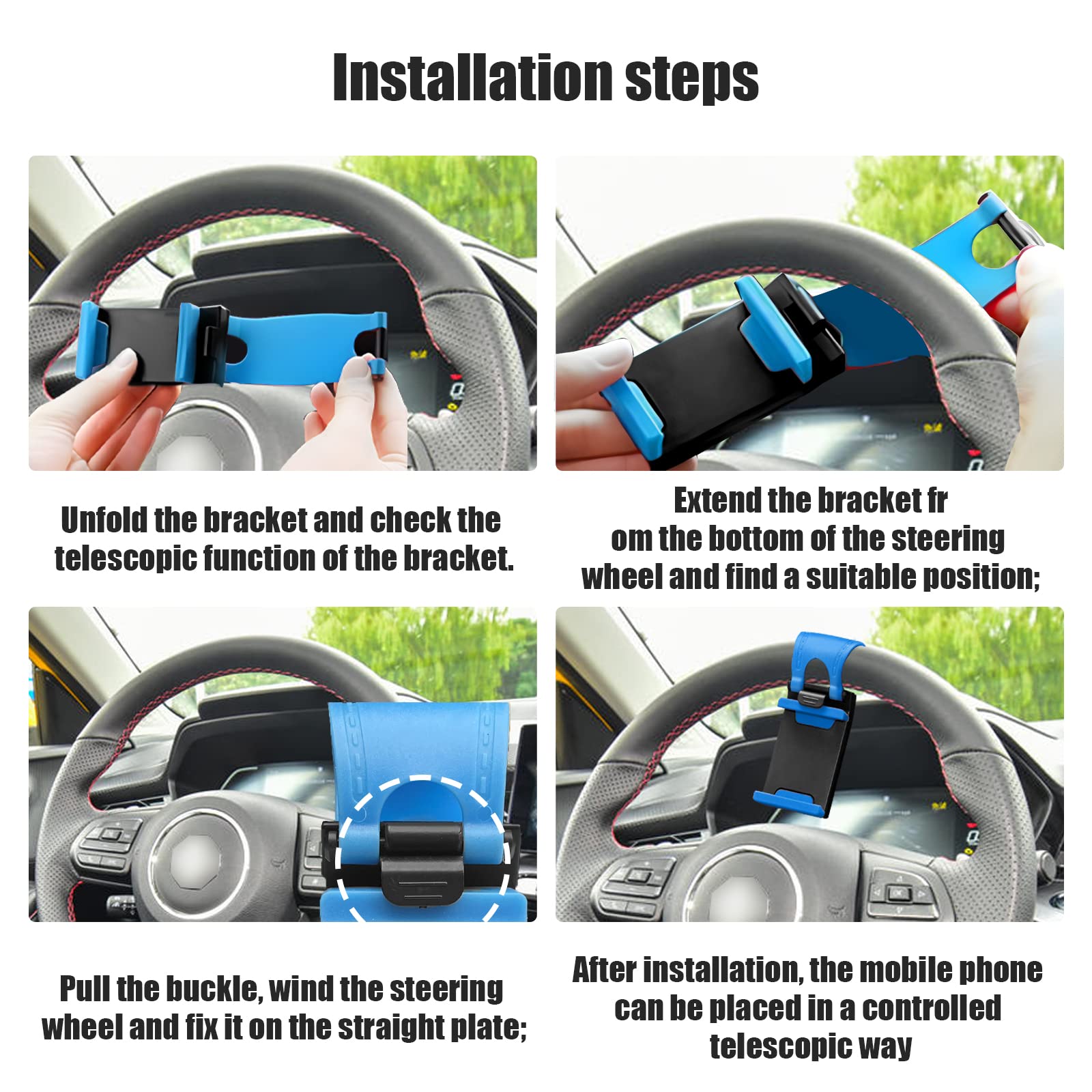 Installation steps

Unfold the bracket and check the telescopic function of the bracket.

Extend the bracket fr om the bottom of the steering wheel and find a suitable position;

Pull the buckle, wind the steering wheel and fix it on the straight plate;

After installation, the mobile phone can be placed in a controlled telescopic way