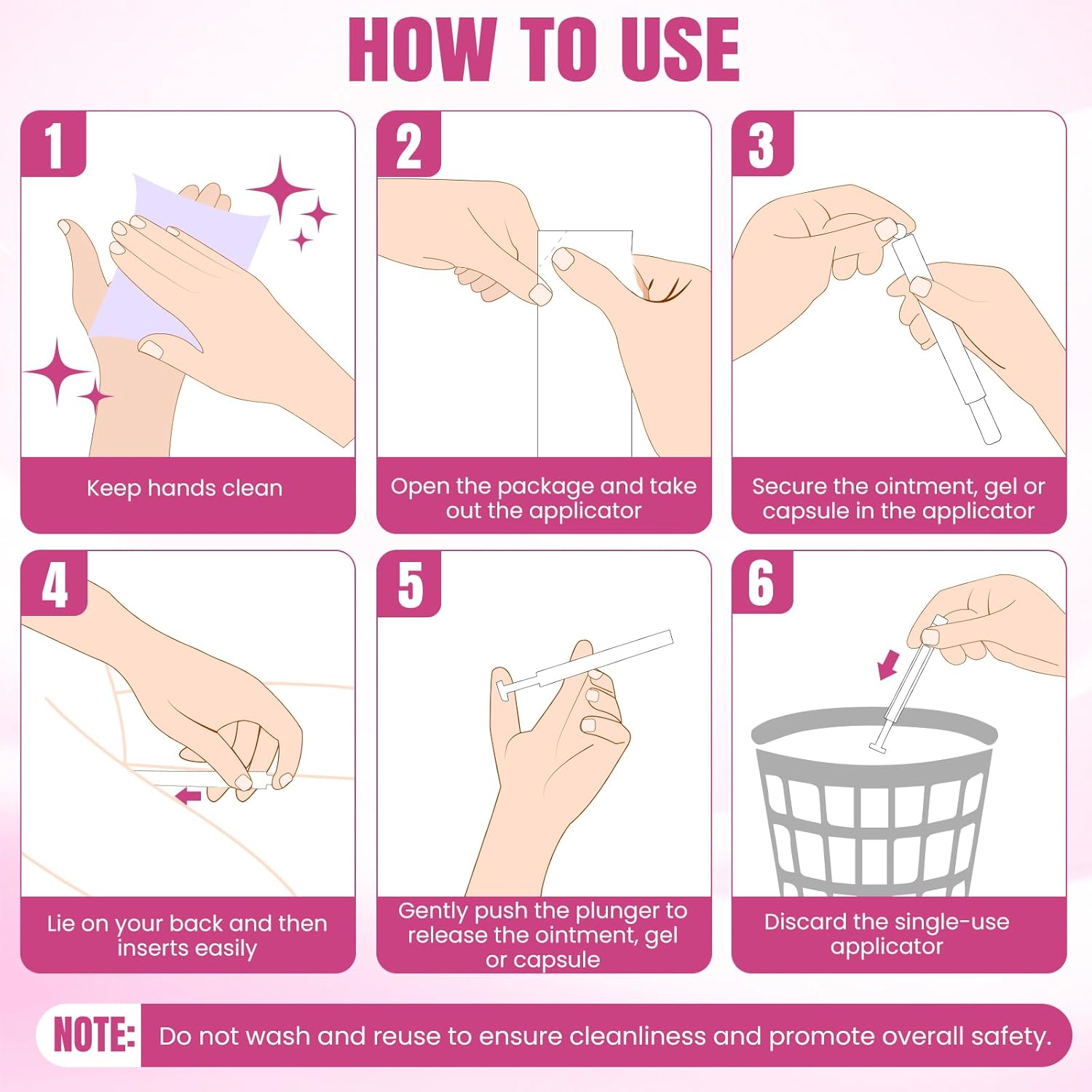 HOW TO USE

1

Keep hands clean

2

Open the package and take out the applicator

3

Secure the ointment, gel or capsule in the applicator

4

Lie on your back and then inserts easily

5

Gently push the plunger to release the ointment, gel or capsule

6

Discard the single-use applicator

NOTE: Do not wash and reuse to ensure cleanliness and promote overall safety.