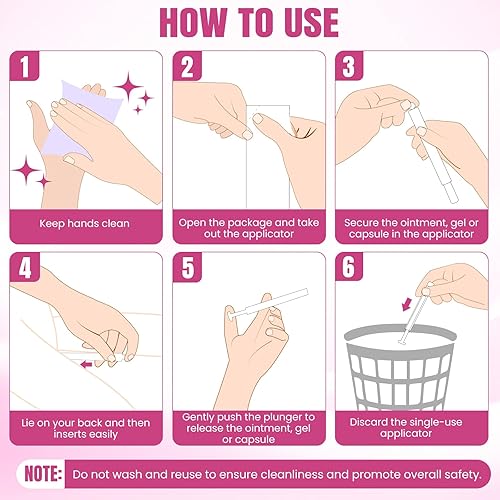 HOW TO USE

1
Keep hands clean

2
Open the package and take out the applicator

3
Secure the ointment, gel or capsule in the applicator

4
Lie on your back and then inserts easily

5
Gently push the plunger to release the ointment, gel or capsule

6
Discard the single-use applicator

NOTE: Do not wash and reuse to ensure cleanliness and promote overall safety.