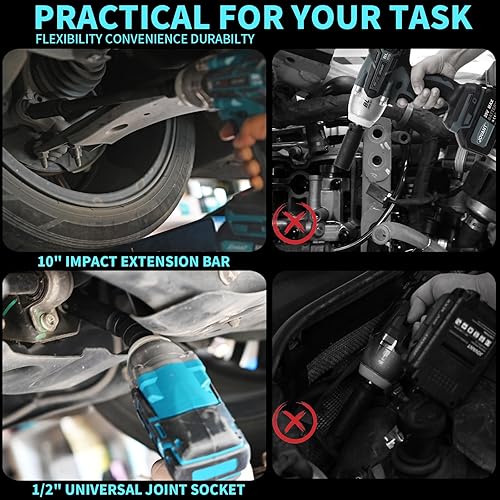 PRACTICAL FOR YOUR TASK
FLEXIBILITY CONVENIENCE DURABILTY

10" IMPACT EXTENSION BAR

1/2" UNIVERSAL JOINT SOCKET