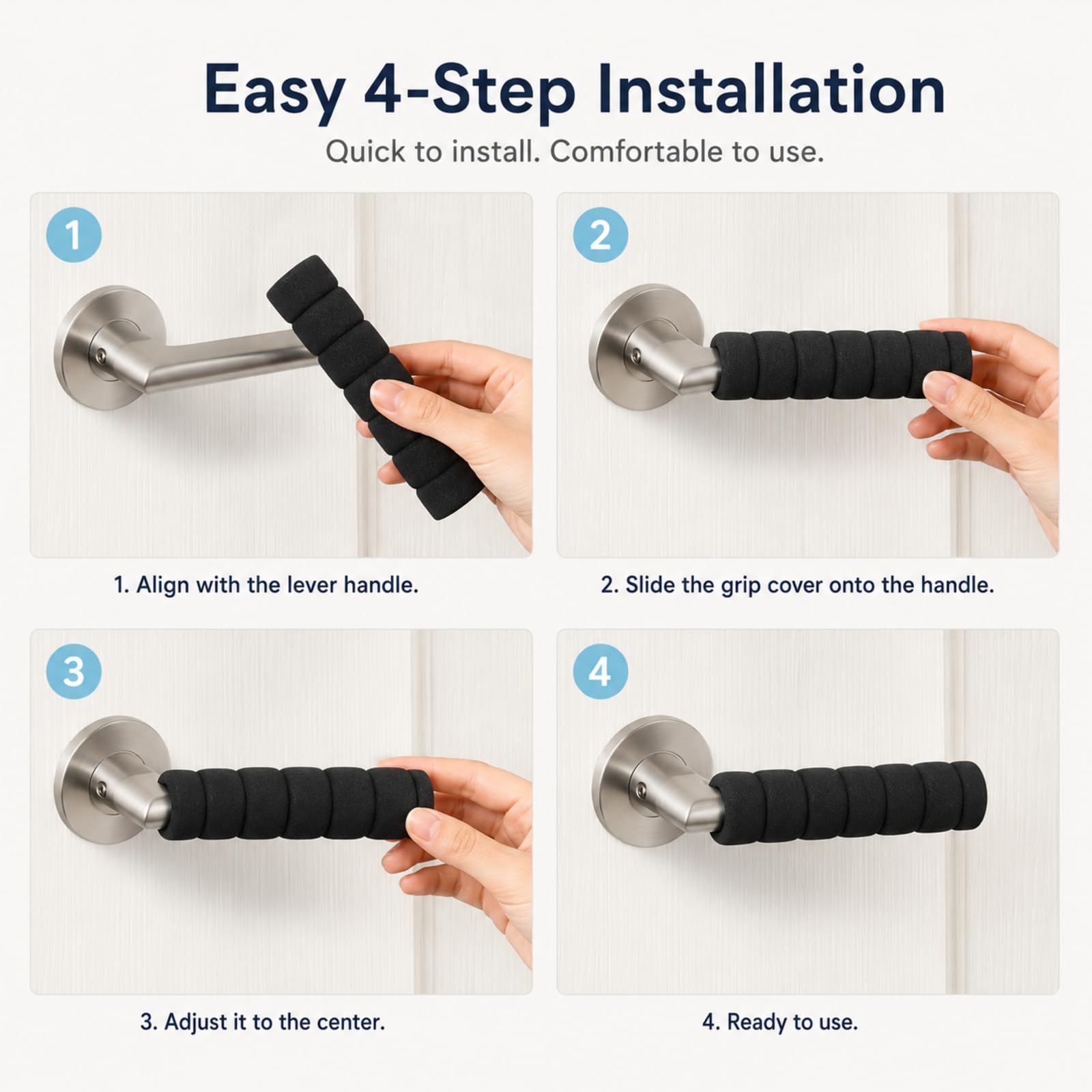 Easy 4-Step Installation

Quick to install. Comfortable to use.

1

1. Align with the lever handle.

2

2. Slide the grip cover onto the handle.

3

3. Adjust it to the center.

4

4. Ready to use.