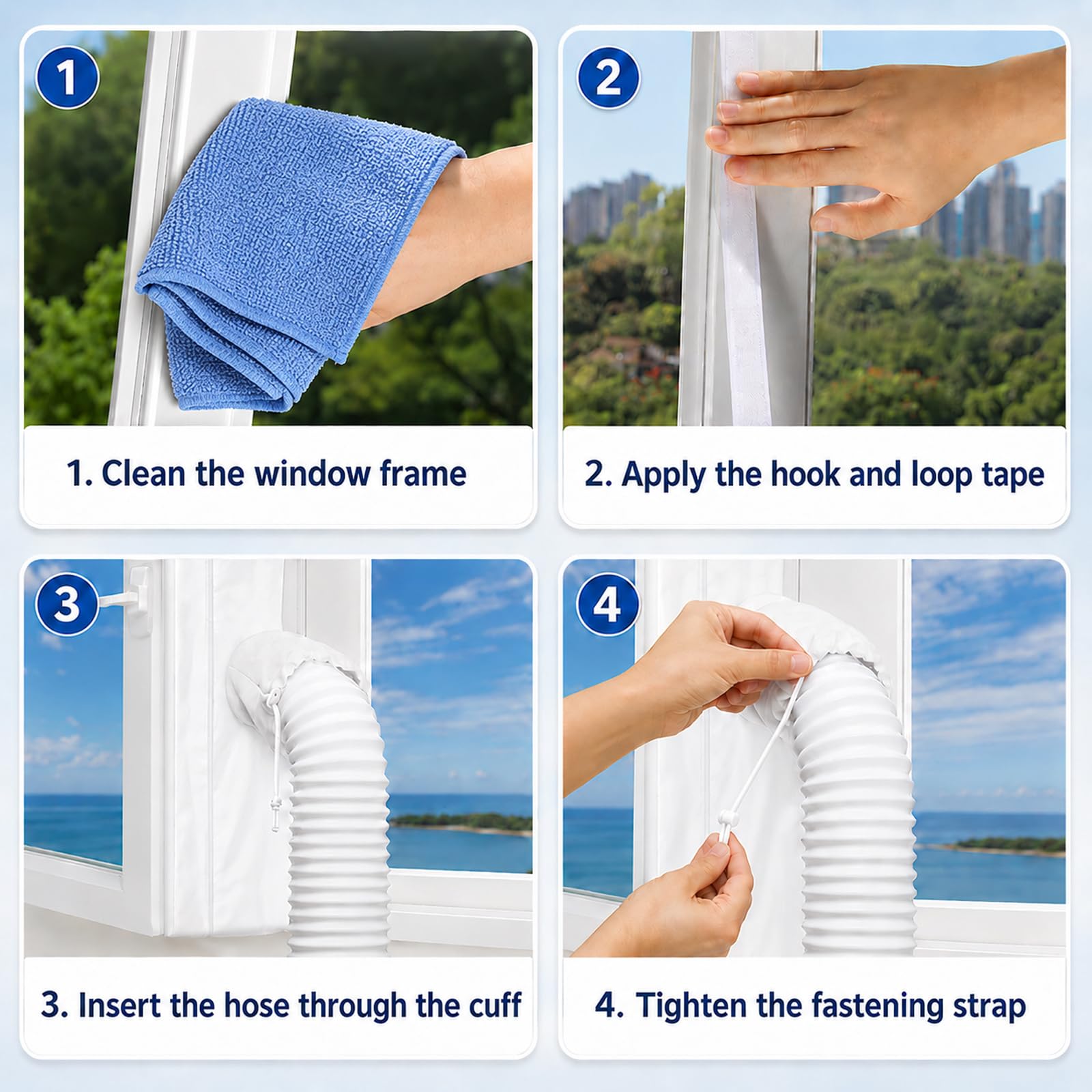 1

1. Clean the window frame

2

2. Apply the hook and loop tape

3

3. Insert the hose through the cuff

4

4. Tighten the fastening strap