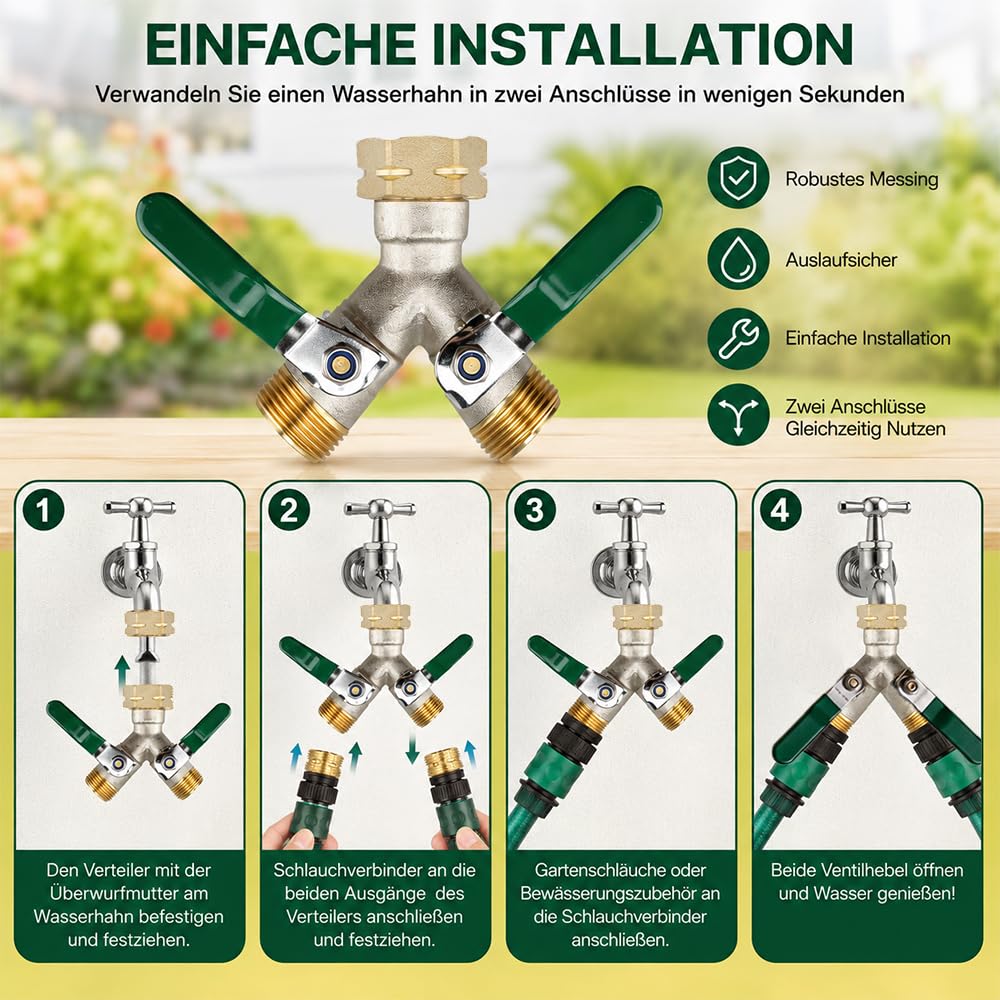 EINFACHE INSTALLATION

Verwandeln Sie einen Wasserhahn in zwei Anschlüsse in wenigen Sekunden

Robustes Messing

Auslaufsicher

Einfache Installation

Zwei Anschlüsse Gleichzeitig Nutzen

1

Den Verteiler mit der Überwurfmutter am Wasserhahn befestigen und festziehen.

2

Schlauchverbinder an die beiden Ausgänge des Verteilers anschließen und festziehen.

3

Gartenschläuche oder Bewässerungszubehör an die Schlauchverbinder anschließen.

4

Beide Ventilhebel öffnen und Wasser genießen!