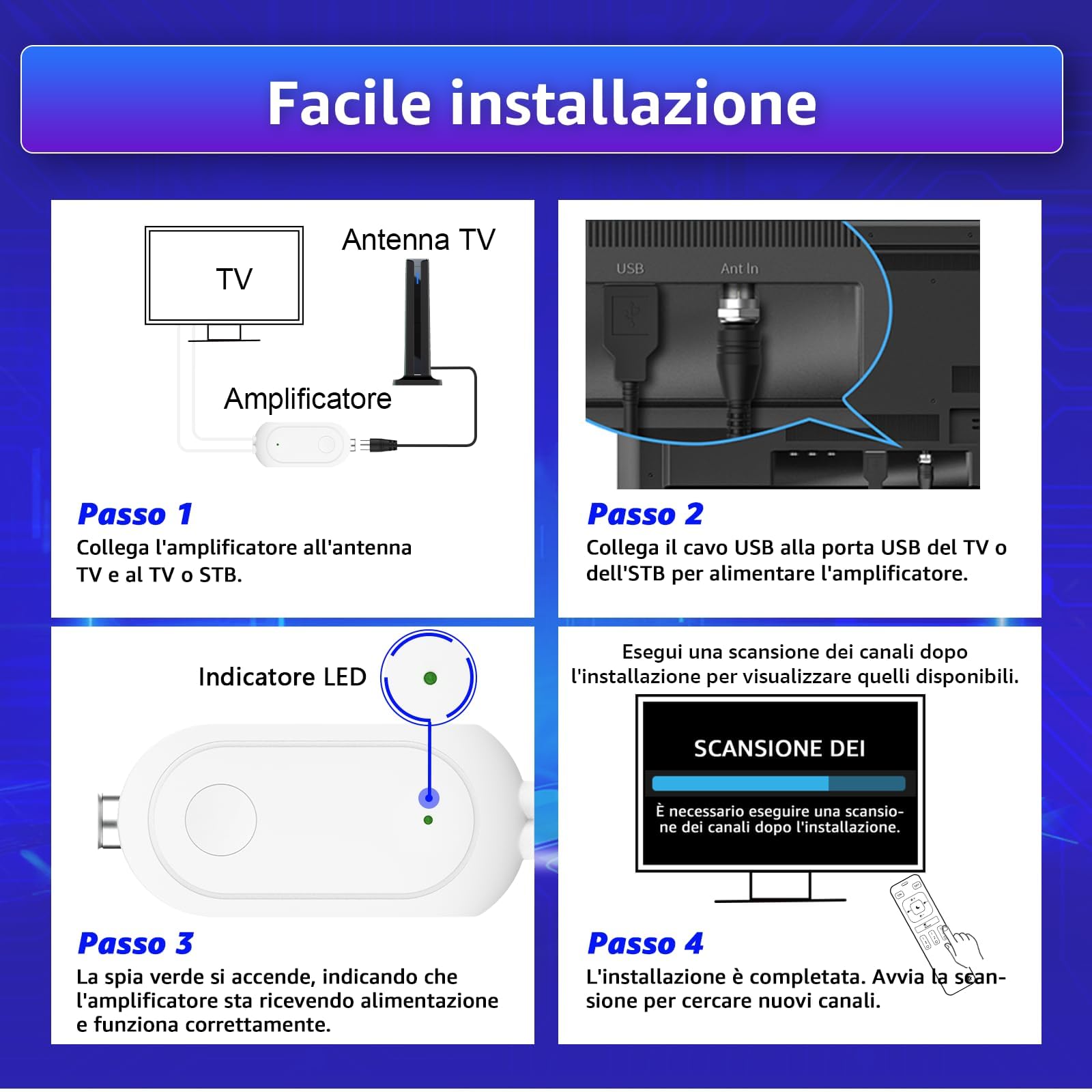 Facile installazione

TV

Antenna TV

Amplificatore

Passo 1

Collega l'amplificatore all'antenna TV e al TV o STB.

USB

Ant In

Passo 2

Collega il cavo USB alla porta USB del TV o dell'STB per alimentare l'amplificatore.

Indicatore LED

Passo 3

La spia verde si accende, indicando che l'amplificatore sta ricevendo alimentazione e funziona correttamente.

Esegui una scansione dei canali dopo l'installazione per visualizzare quelli disponibili.

SCANSIONE DEI

È necessario eseguire una scansione dei canali dopo l'installazione.

Passo 4

L'installazione è completata. Avvia la scansione per cercare nuovi canali.