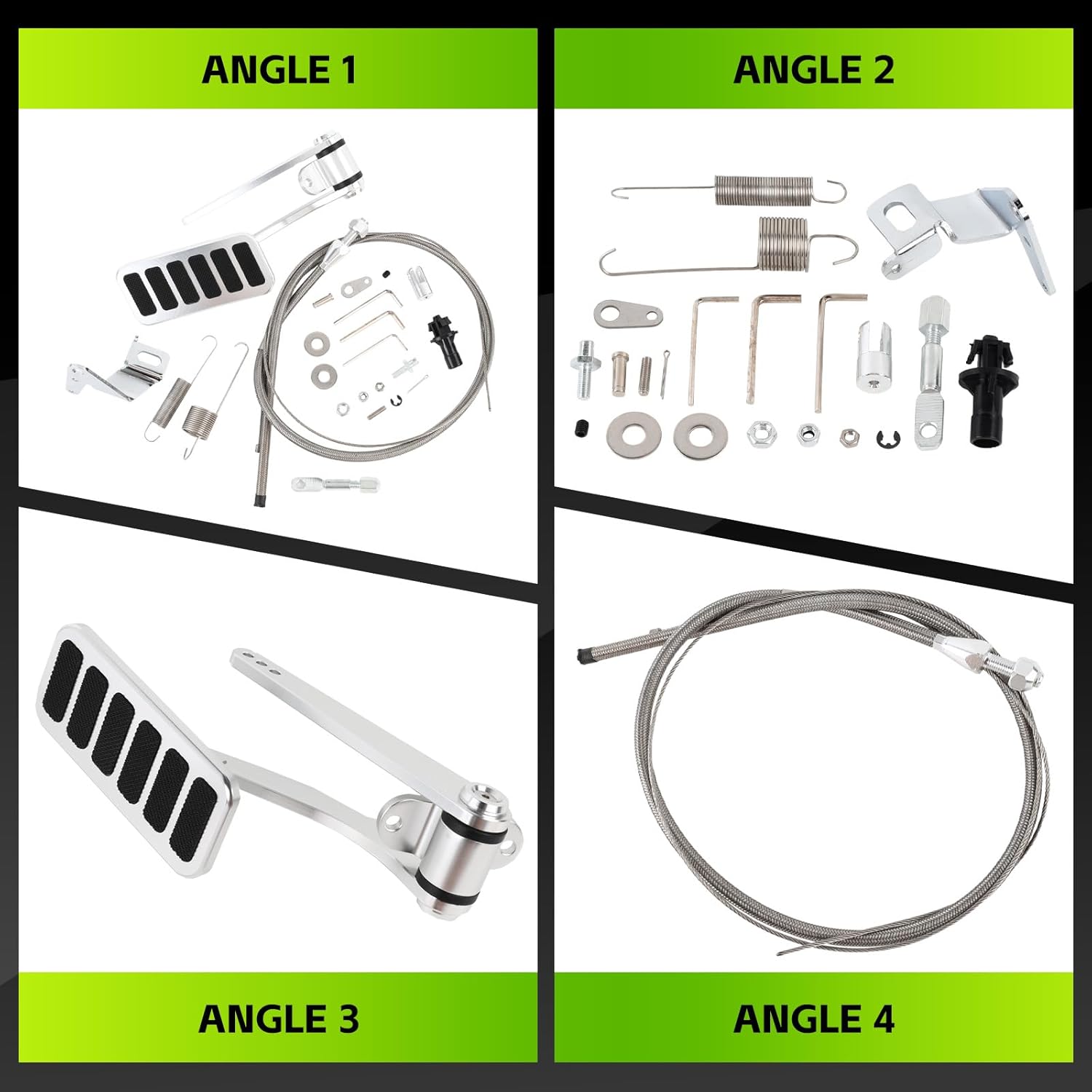 ANGLE 1

ANGLE 2

ANGLE 3

ANGLE 4