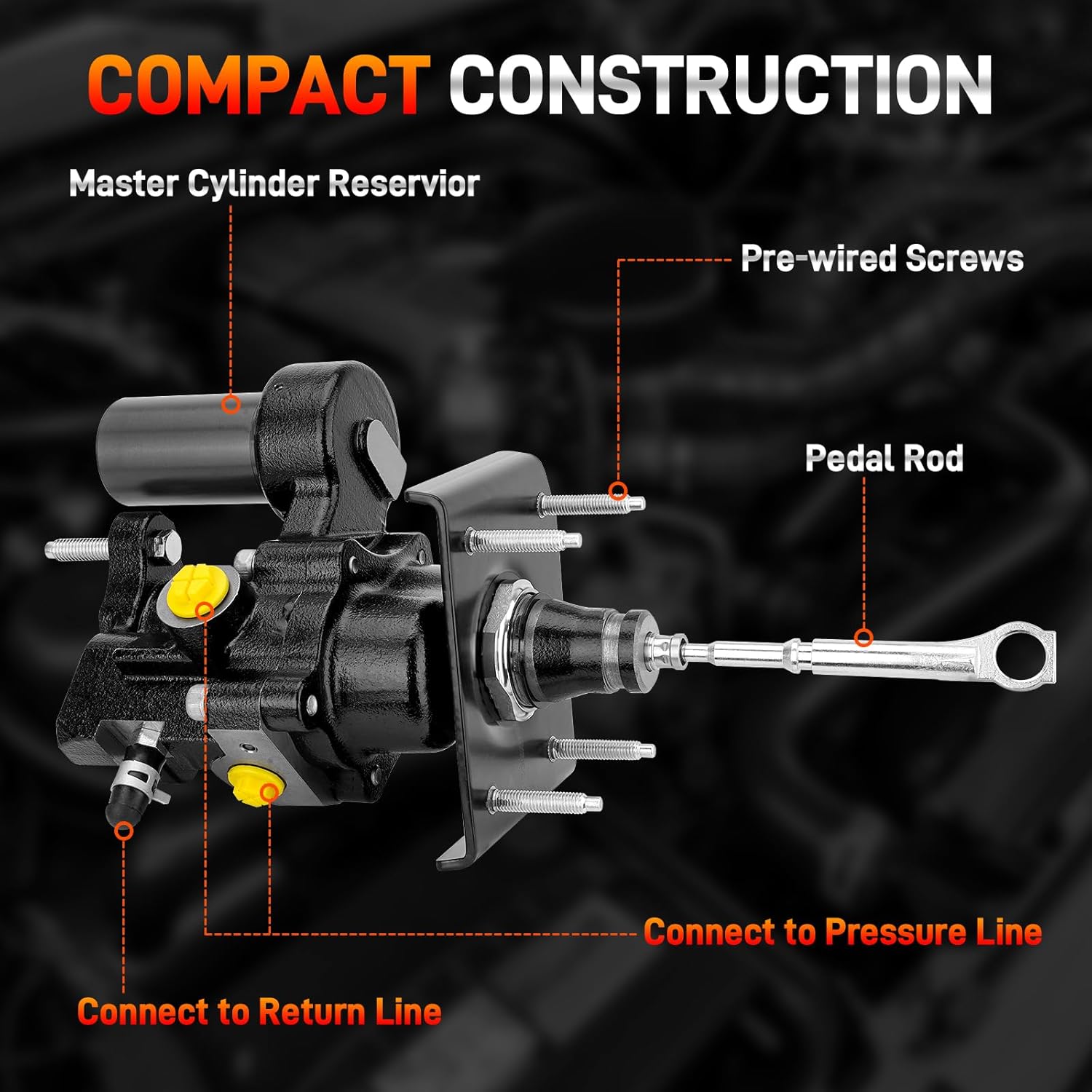 COMPACT CONSTRUCTION

Master Cylinder Reservior

Pre-wired Screws

Pedal Rod

Connect to Pressure Line

Connect to Return Line