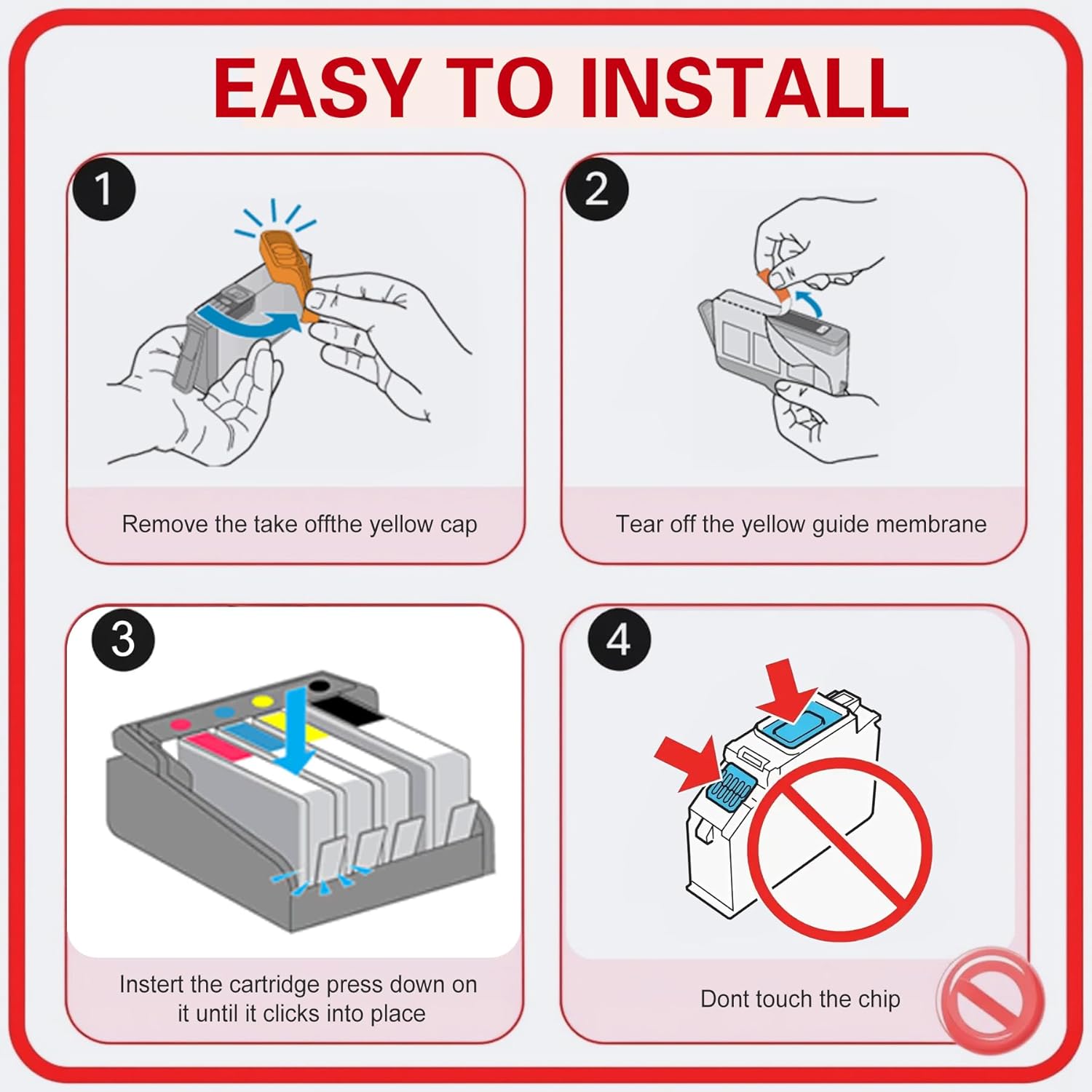 EASY TO INSTALL

1

Remove the take offthe yellow cap

2

Tear off the yellow guide membrane

3

Instert the cartridge press down on it until it clicks into place

4

Dont touch the chip