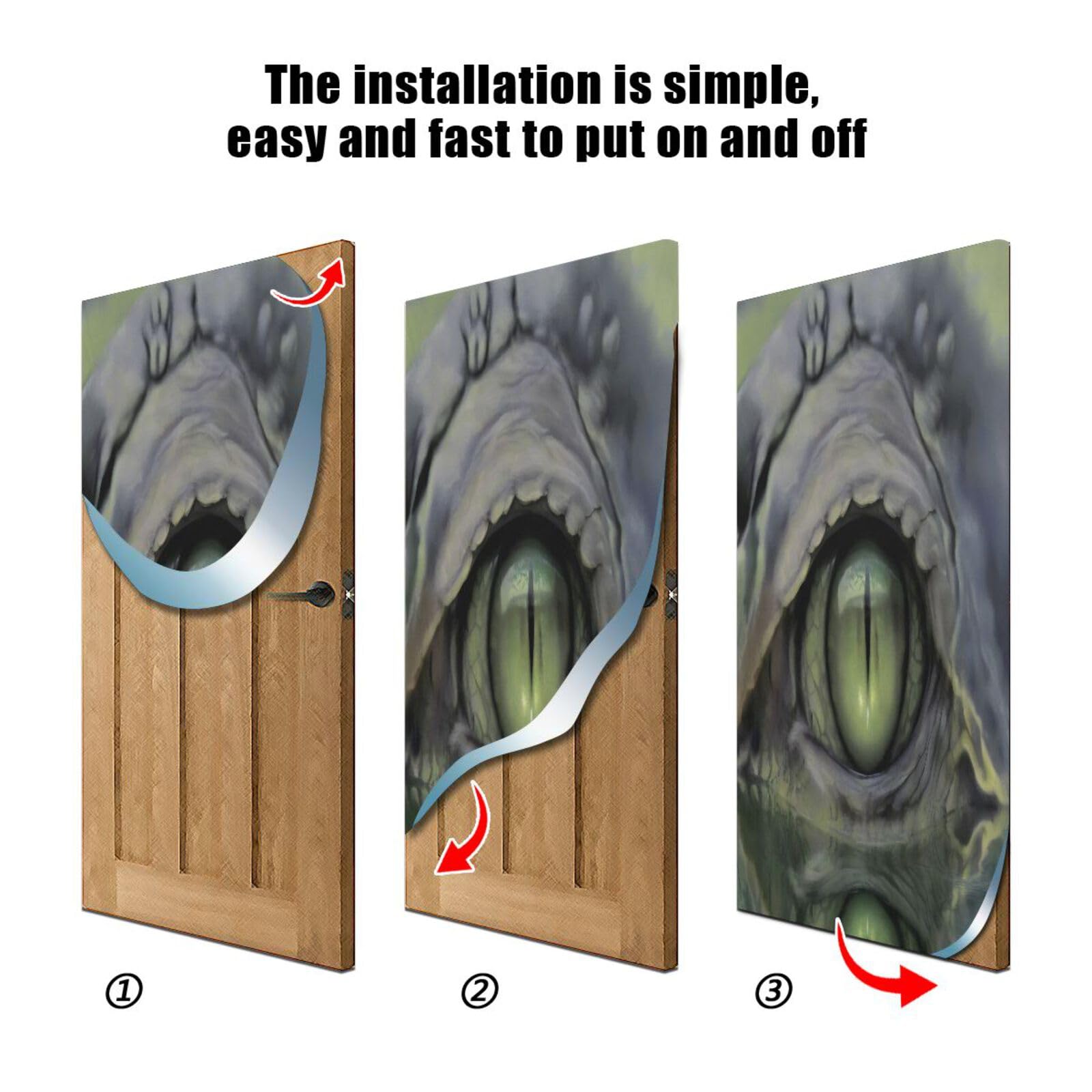 The installation is simple, easy and fast to put on and off

①

②

③