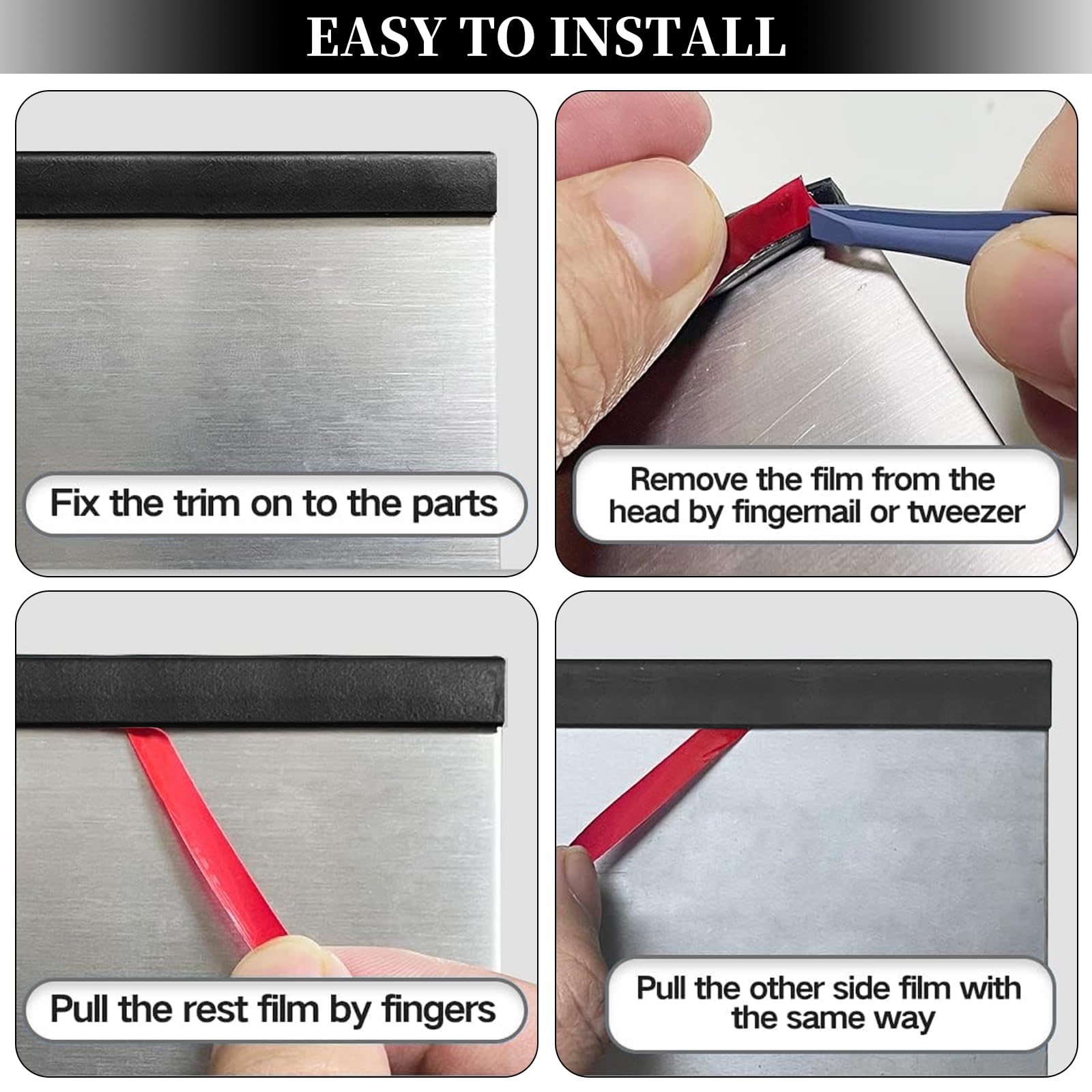 EASY TO INSTALL

Fix the trim on to the parts

Remove the film from the head by fingernail or tweezer

Pull the rest film by fingers

Pull the other side film with the same way