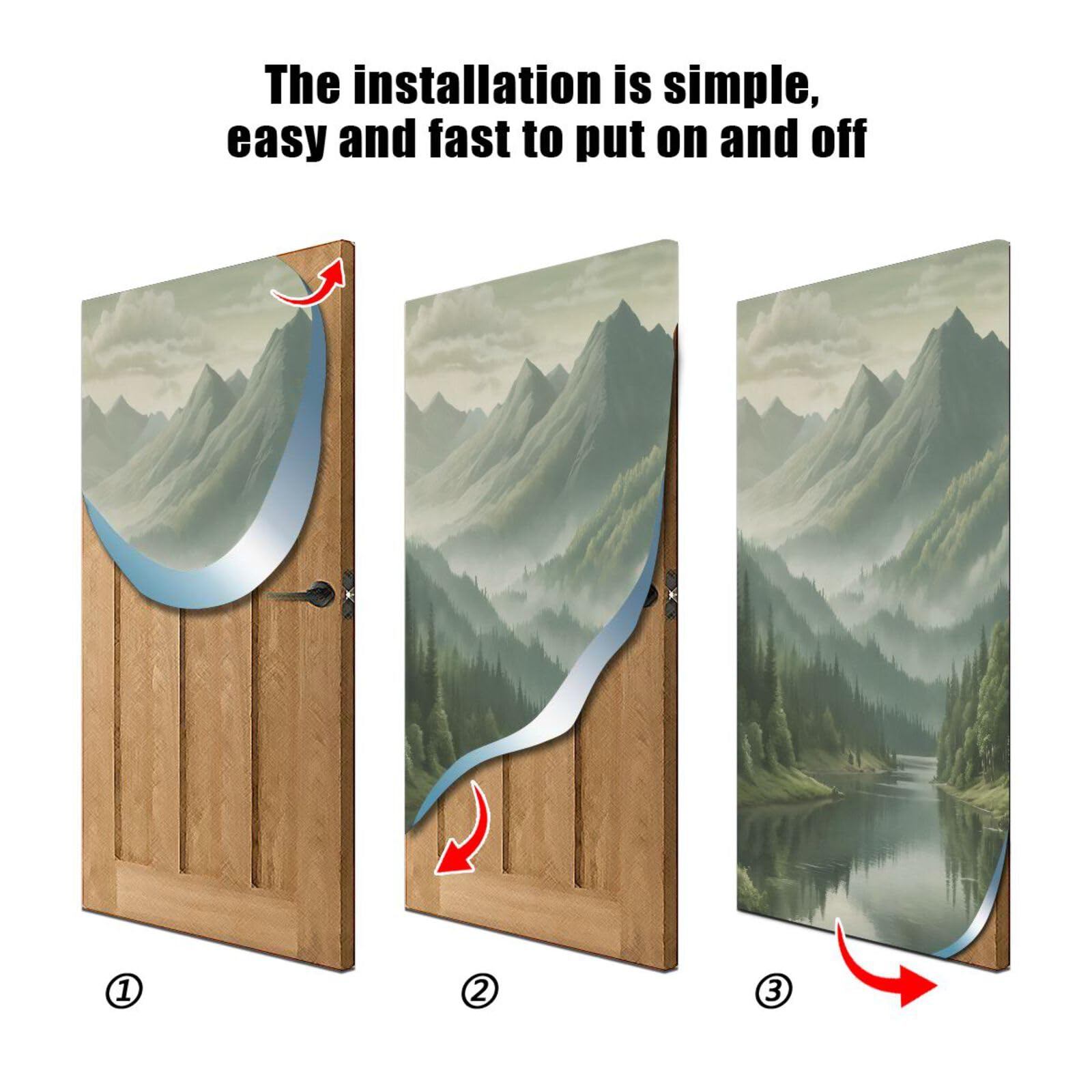 The installation is simple, easy and fast to put on and off

①

②

③