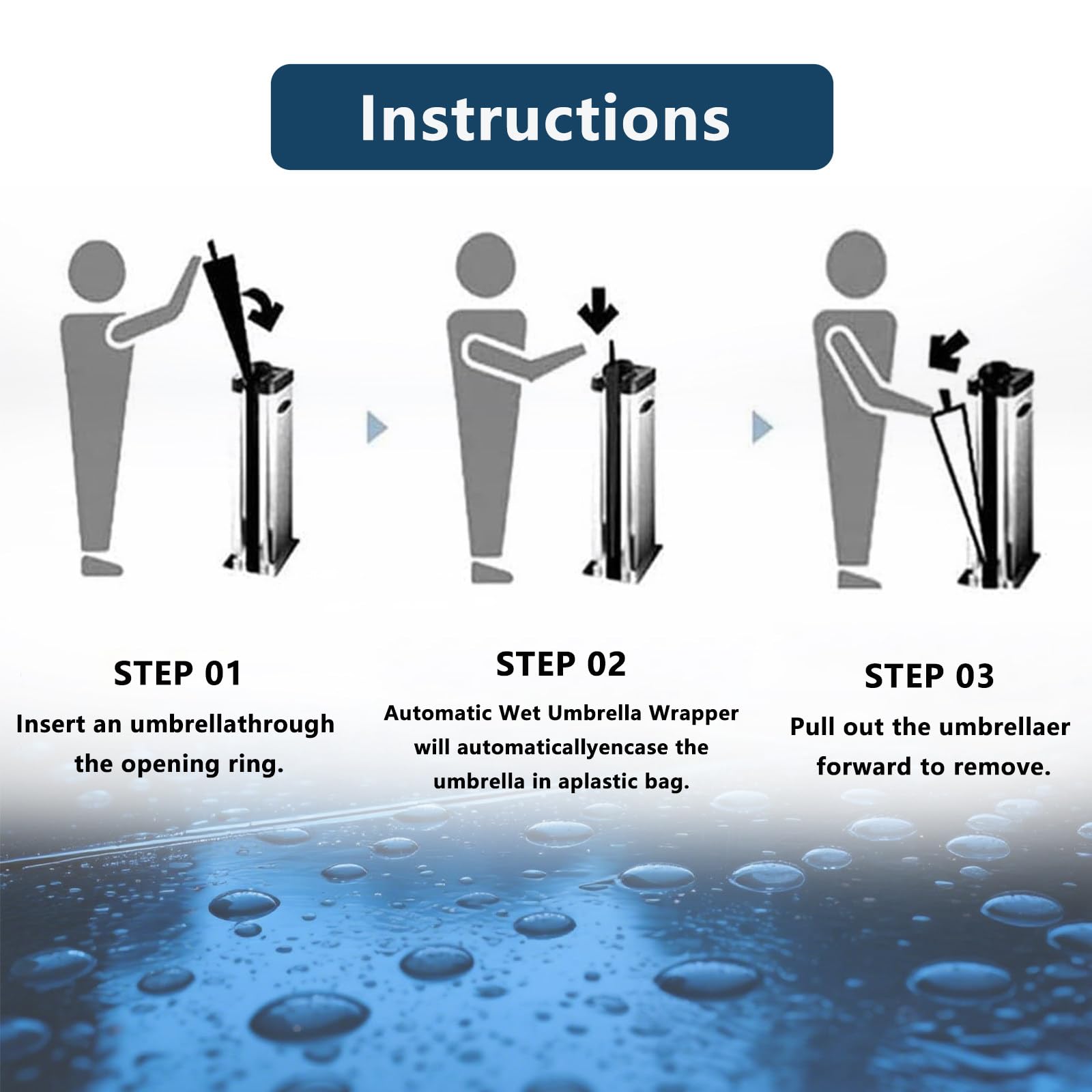 Instructions

STEP 01
Insert an umbrellathrough the opening ring.

STEP 02
Automatic Wet Umbrella Wrapper will automaticallyencase the umbrella in aplastic bag.

STEP 03
Pull out the umbrellaer forward to remove.