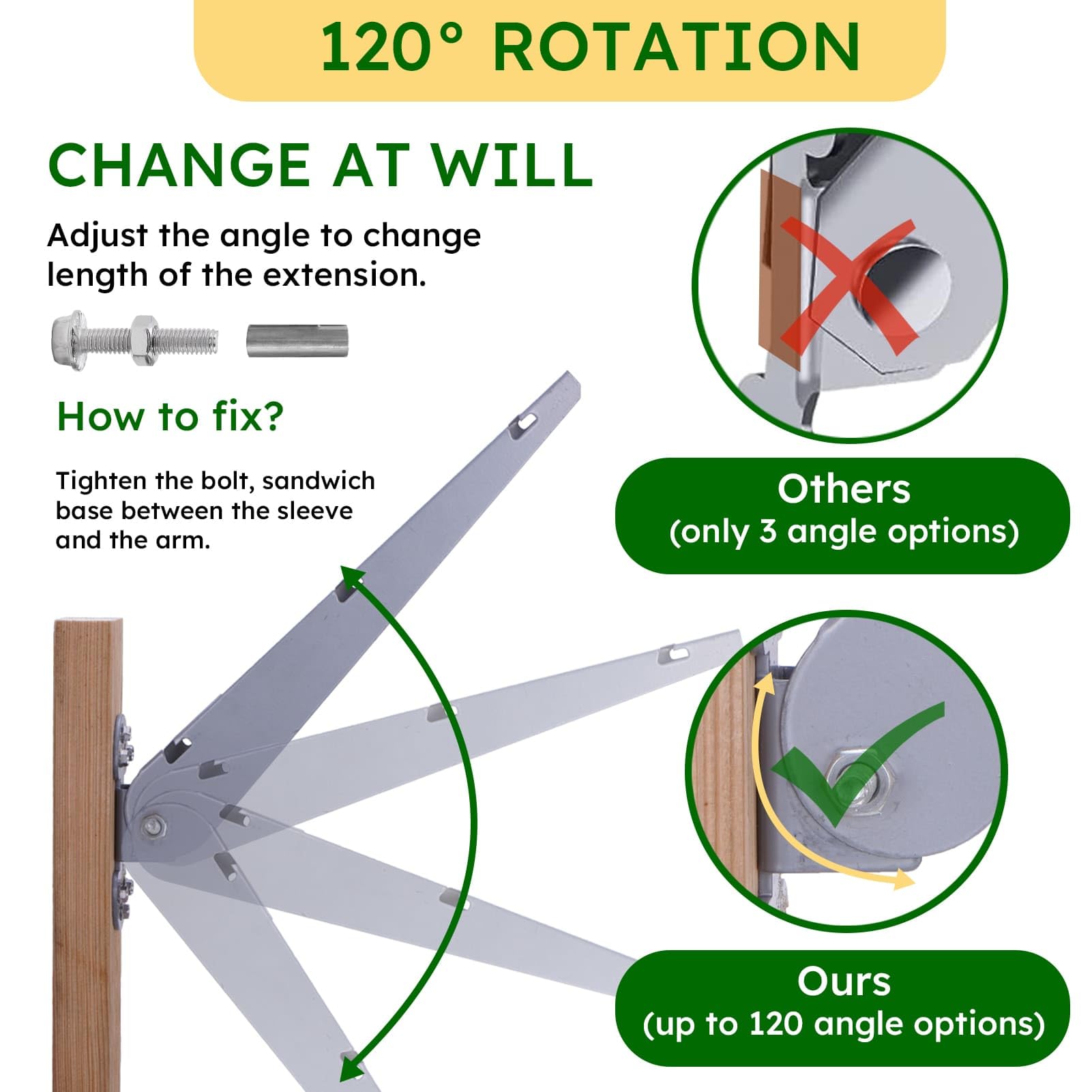 120° ROTATION

CHANGE AT WILL

Adjust the angle to change length of the extension.

How to fix?

Tighten the bolt, sandwich base between the sleeve and the arm.

Others
(only 3 angle options)

Ours
(up to 120 angle options)