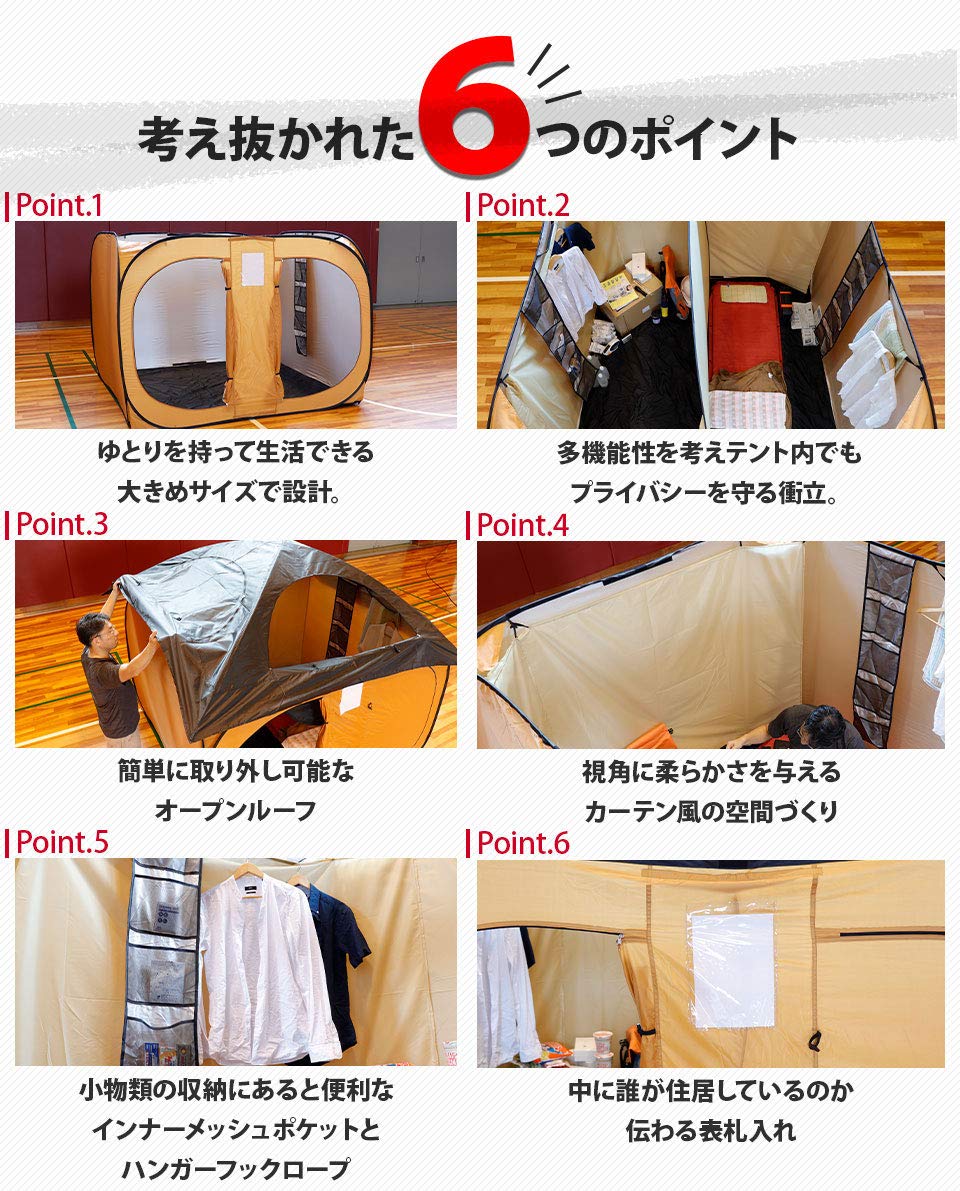 考え抜かれた6つのポイント

Point.1

ゆとりを持って生活できる
大きめサイズで設計。

Point.2

多機能性を考えテント内でも
プライバシーを守る衝立。

Point.3

簡単に取り外し可能な
オープンルーフ

Point.4

視角に柔らかさを与える
カーテン風の空間づくり

Point.5

小物類の収納にあると便利な
インナーメッシュポケットと
ハンガーフックロープ

Point.6

中に誰が住居しているのか
伝わる表札入れ