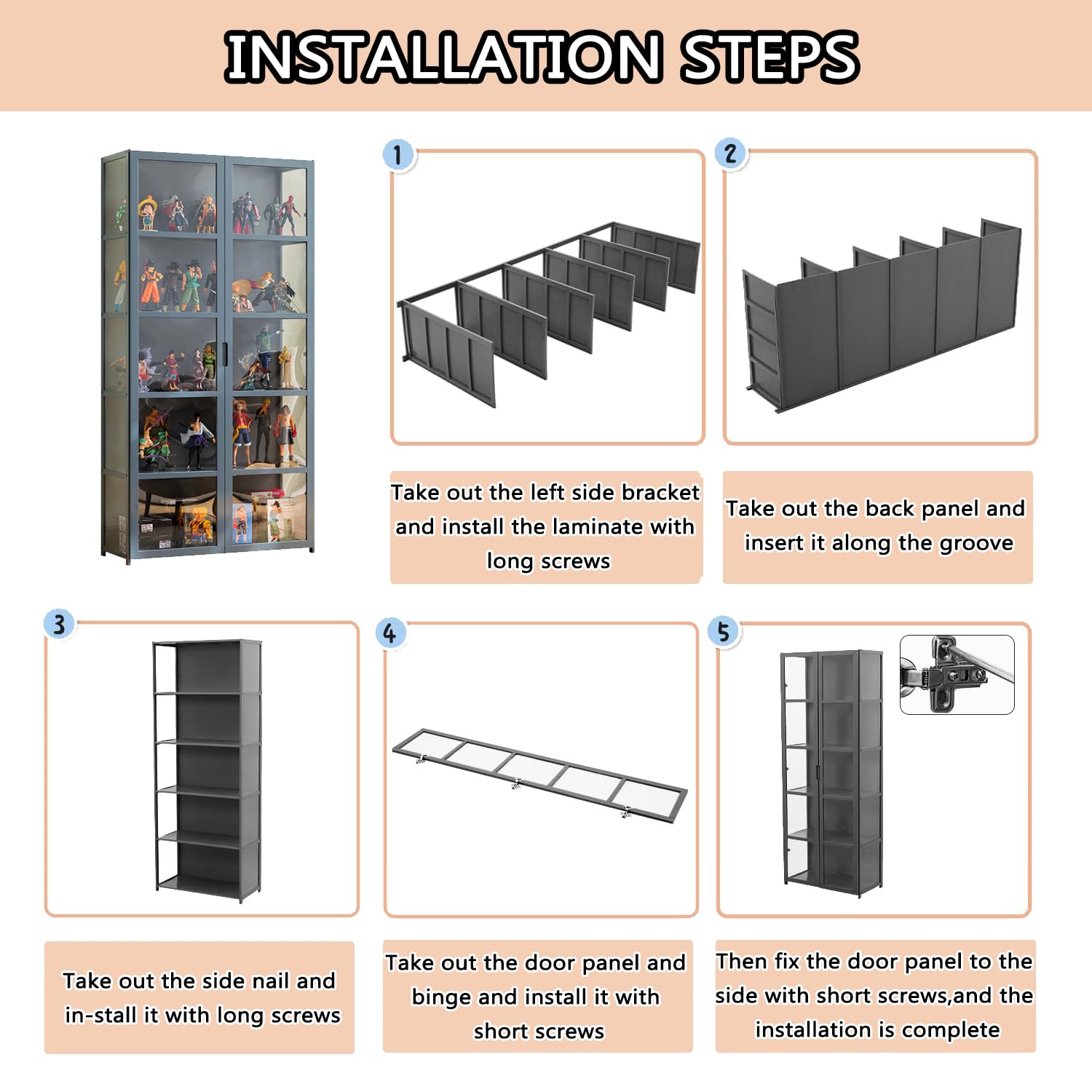 INSTALLATION STEPS

1

Take out the left side bracket and install the laminate with long screws

2

Take out the back panel and insert it along the groove

3

Take out the side nail and in-stall it with long screws

4

Take out the door panel and binge and install it with short screws

5

Then fix the door panel to the side with short screws,and the installation is complete