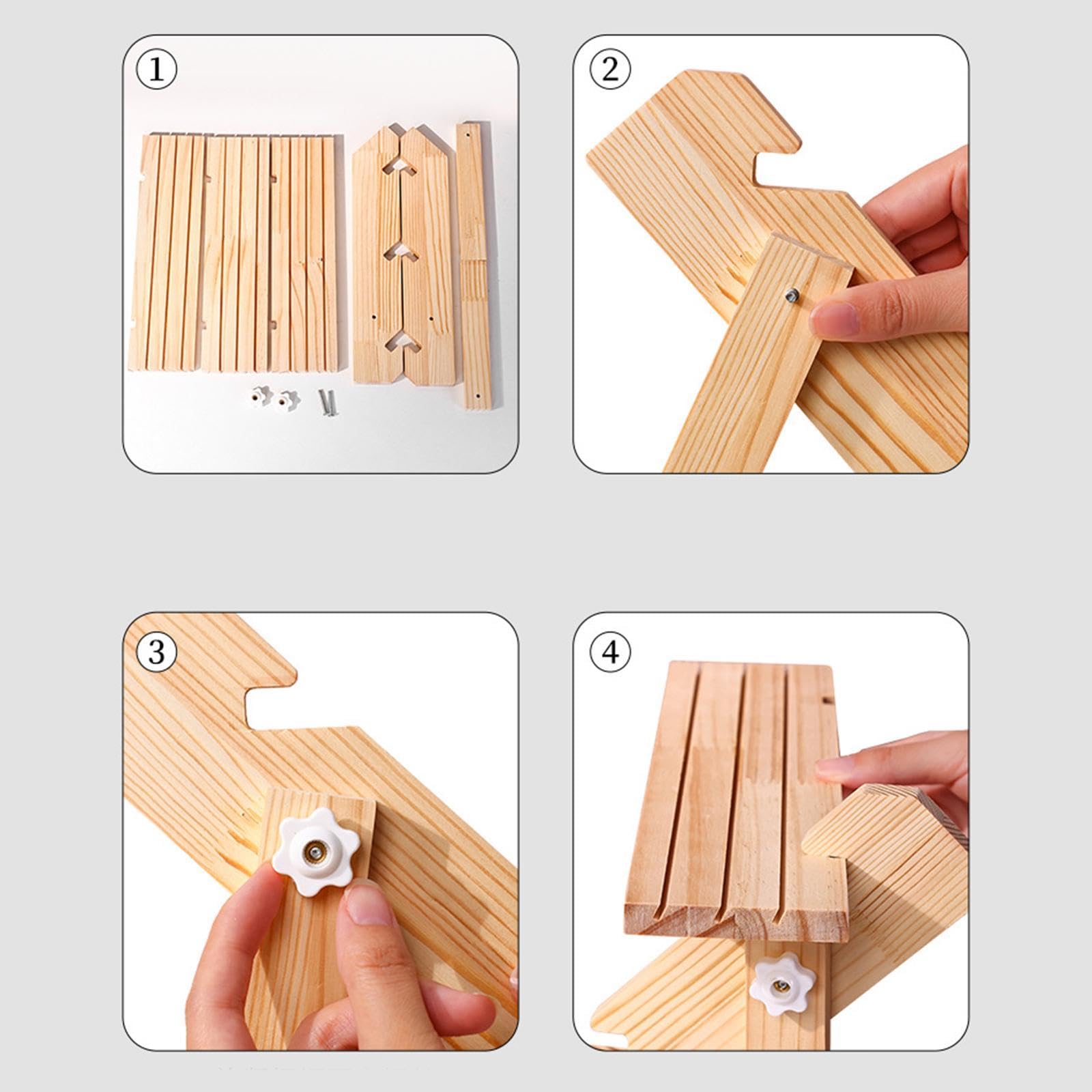 ①

②

③

④