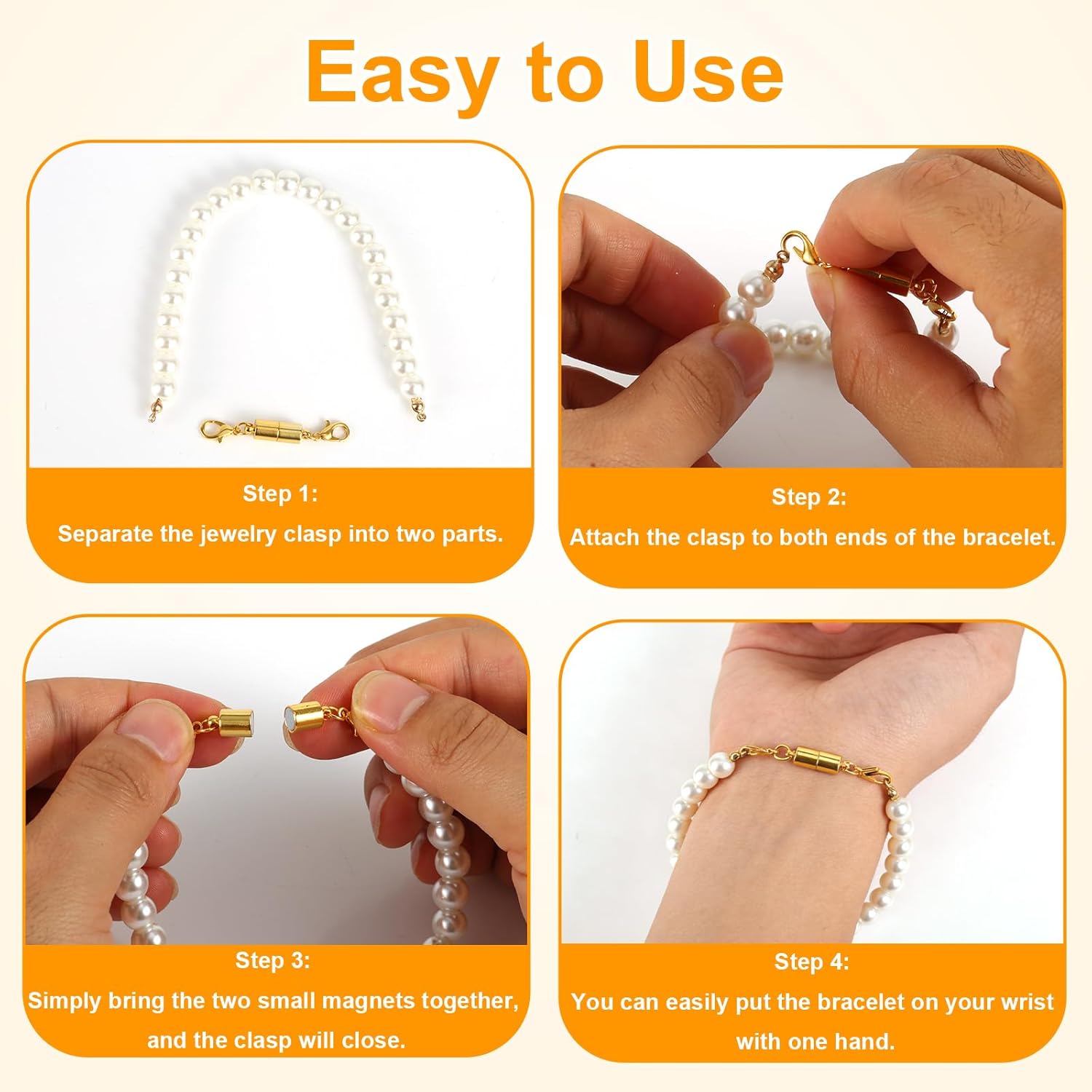 Easy to Use

Step 1:
Separate the jewelry clasp into two parts.

Step 2:
Attach the clasp to both ends of the bracelet.

Step 3:
Simply bring the two small magnets together, and the clasp will close.

Step 4:
You can easily put the bracelet on your wrist with one hand.