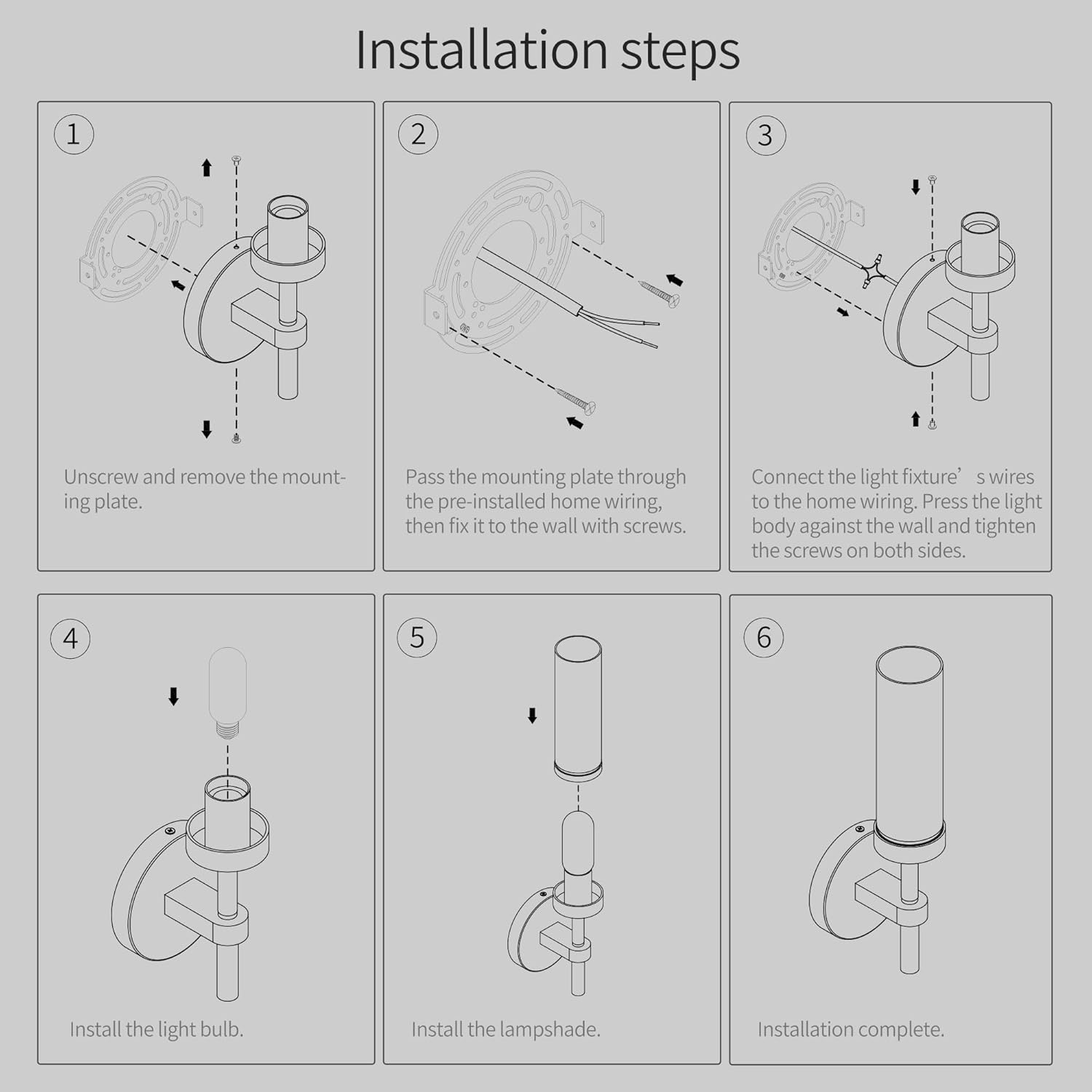 Installation steps

1

Unscrew and remove the mounting plate.

2

Pass the mounting plate through the pre-installed home wiring, then fix it to the wall with screws.

3

Connect the light fixture’s wires to the home wiring. Press the light body against the wall and tighten the screws on both sides.

4

Install the light bulb.

5

Install the lampshade.

6

Installation complete.