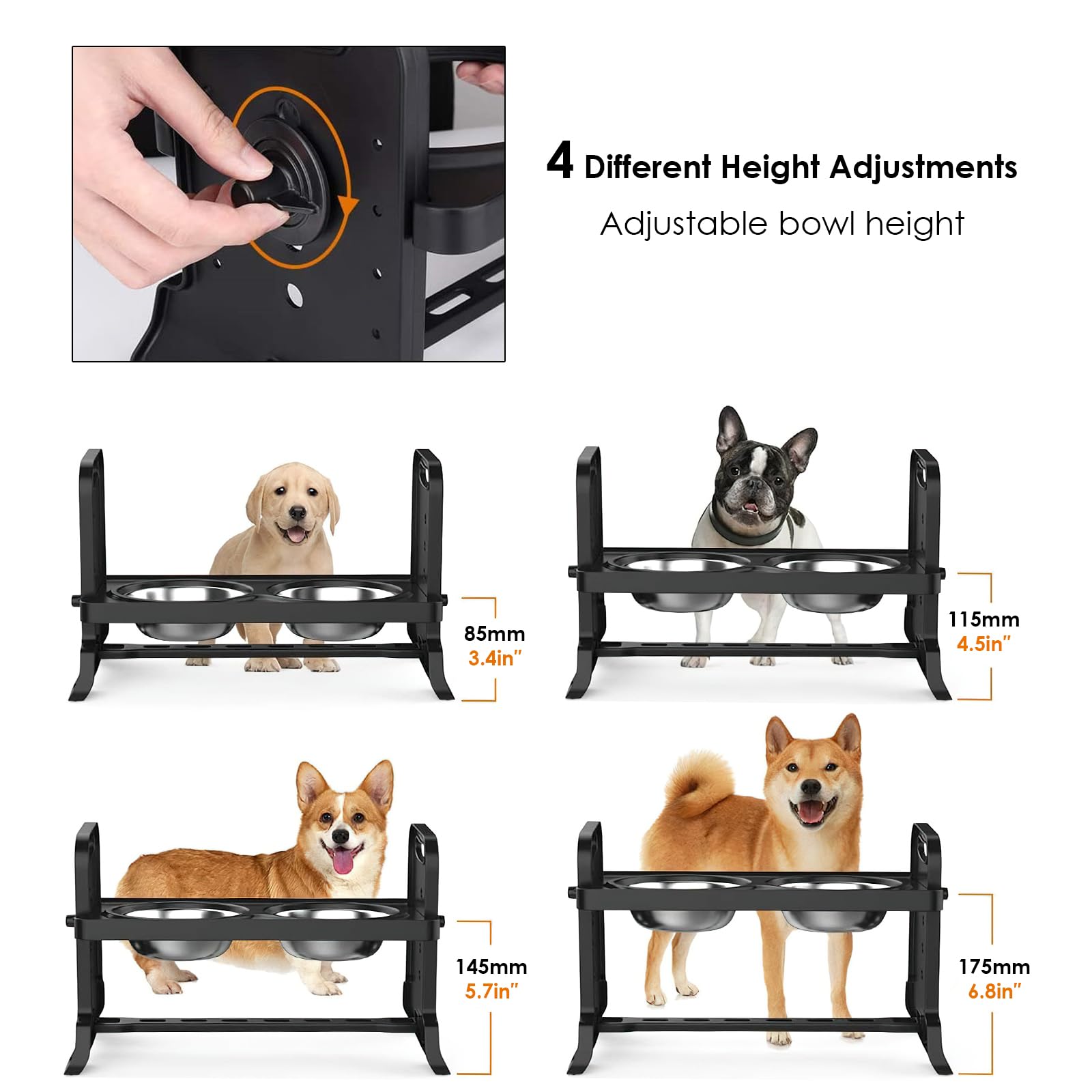 4 Different Height Adjustments

Adjustable bowl height

85mm
3.4in"

115mm
4.5in"

145mm
5.7in"

175mm
6.8in"