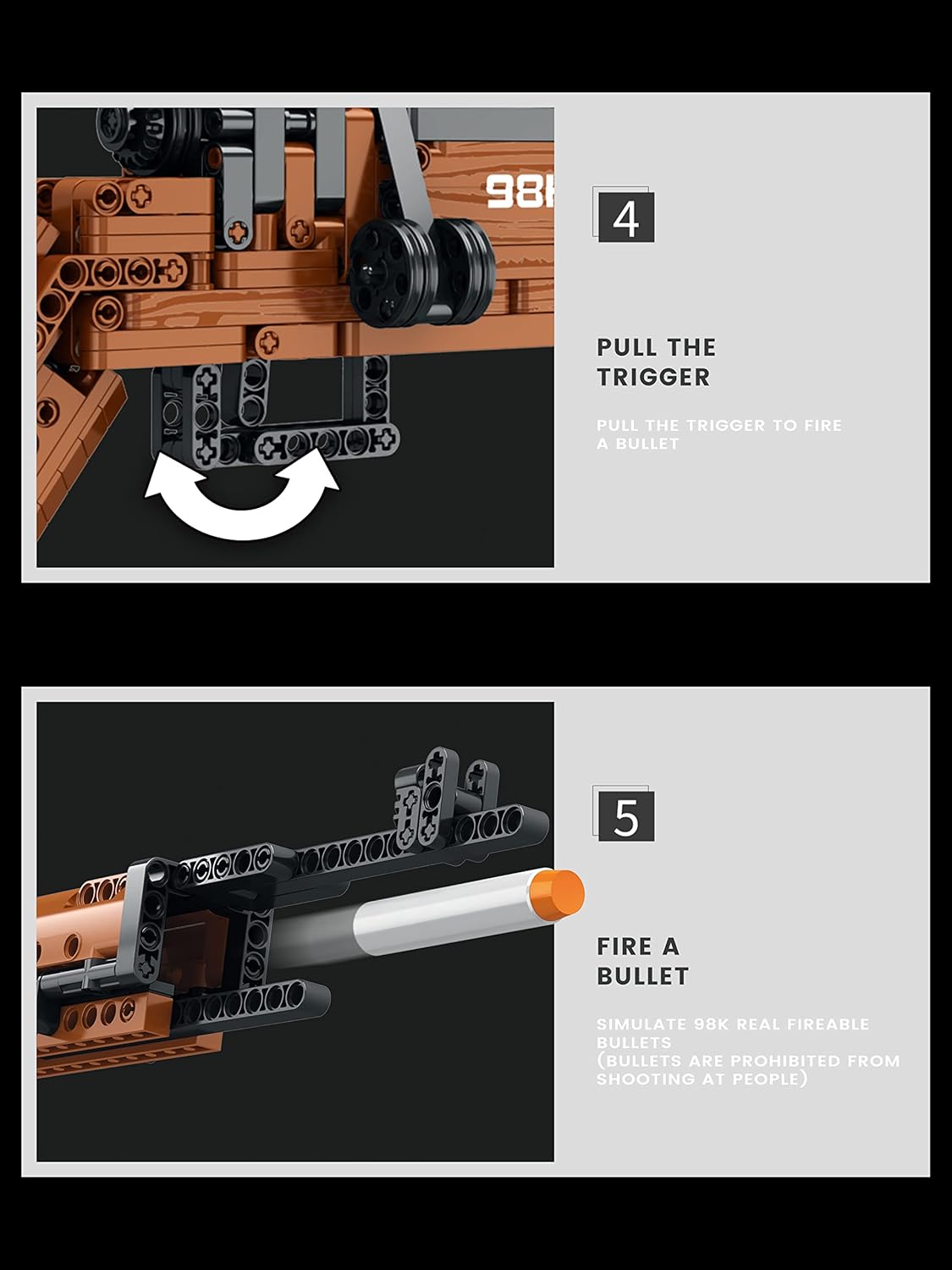 98K

4

PULL THE TRIGGER

PULL THE TRIGGER TO FIRE A BULLET

5

FIRE A BULLET

SIMULATE 98K REAL FIREABLE BULLETS
(BULLETS ARE PROHIBITED FROM SHOOTING AT PEOPLE)