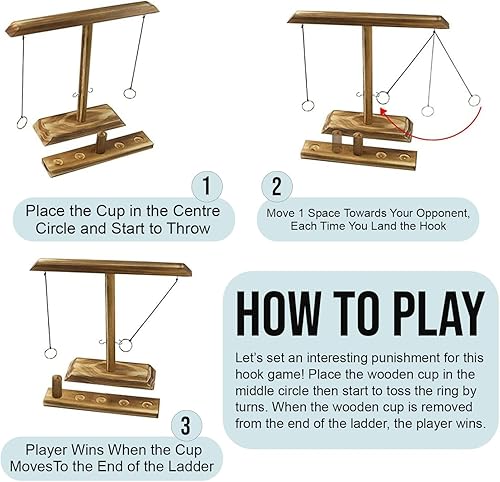 1

Place the Cup in the Centre Circle and Start to Throw

2

Move 1 Space Towards Your Opponent, Each Time You Land the Hook

3

Player Wins When the Cup MovesTo the End of the Ladder

HOW TO PLAY

Let's set an interesting punishment for this hook game! Place the wooden cup in the middle circle then start to toss the ring by turns. When the wooden cup is removed from the end of the ladder, the player wins.