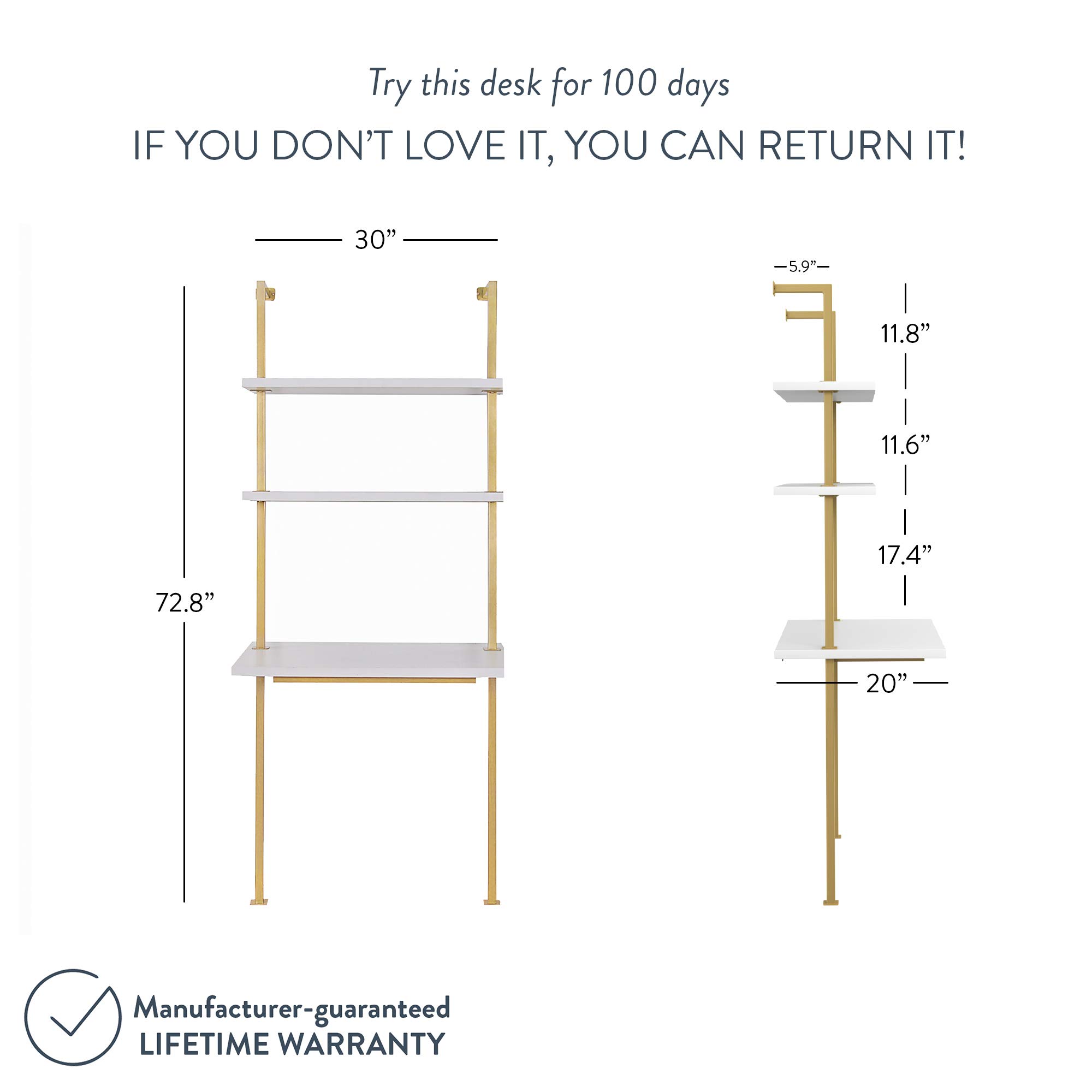 Try this desk for 100 days

IF YOU DON'T LOVE IT, YOU CAN RETURN IT!

30"

72.8"

5.9"

11.8"

11.6"

17.4"

20"

Manufacturer-guaranteed
LIFETIME WARRANTY