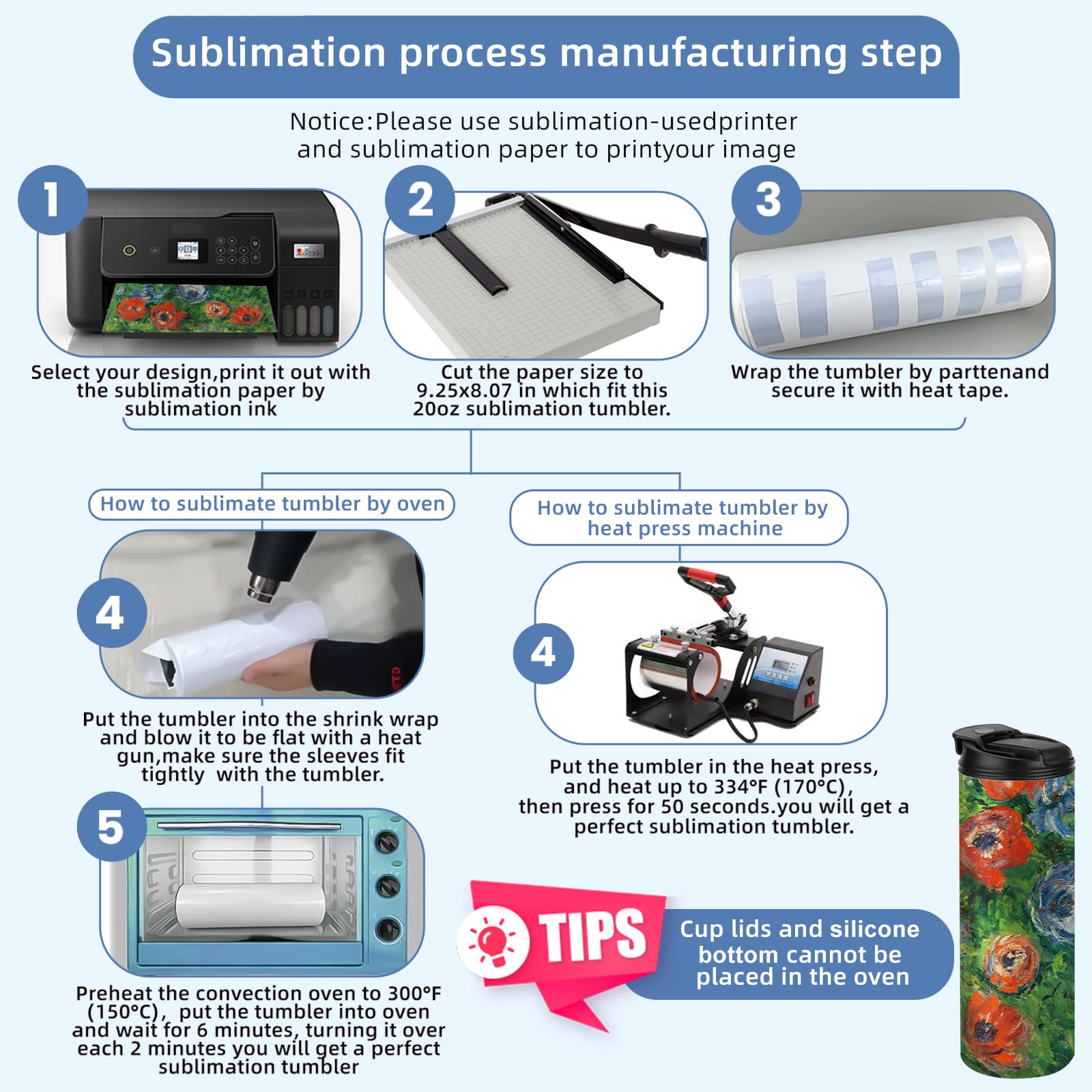 Sublimation process manufacturing step

Notice:Please use sublimation-usedprinter and sublimation paper to printyour image

1

Select your design,print it out with the sublimation paper by sublimation ink

2

Cut the paper size to 9.25x8.07 in which fit this 20oz sublimation tumbler.

3

Wrap the tumbler by parttenand secure it with heat tape.

How to sublimate tumbler by oven

4

Put the tumbler into the shrink wrap and blow it to be flat with a heat gun,make sure the sleeves fit tightly with the tumbler.

5

Preheat the convection oven to 300°F (150°C), put the tumbler into oven and wait for 6 minutes, turning it over each 2 minutes you will get a perfect sublimation tumbler

How to sublimate tumbler by heat press machine

4

Put the tumbler in the heat press, and heat up to 334°F (170°C), then press for 50 seconds.you will get a perfect sublimation tumbler.

TIPS

Cup lids and silicone bottom cannot be placed in the oven