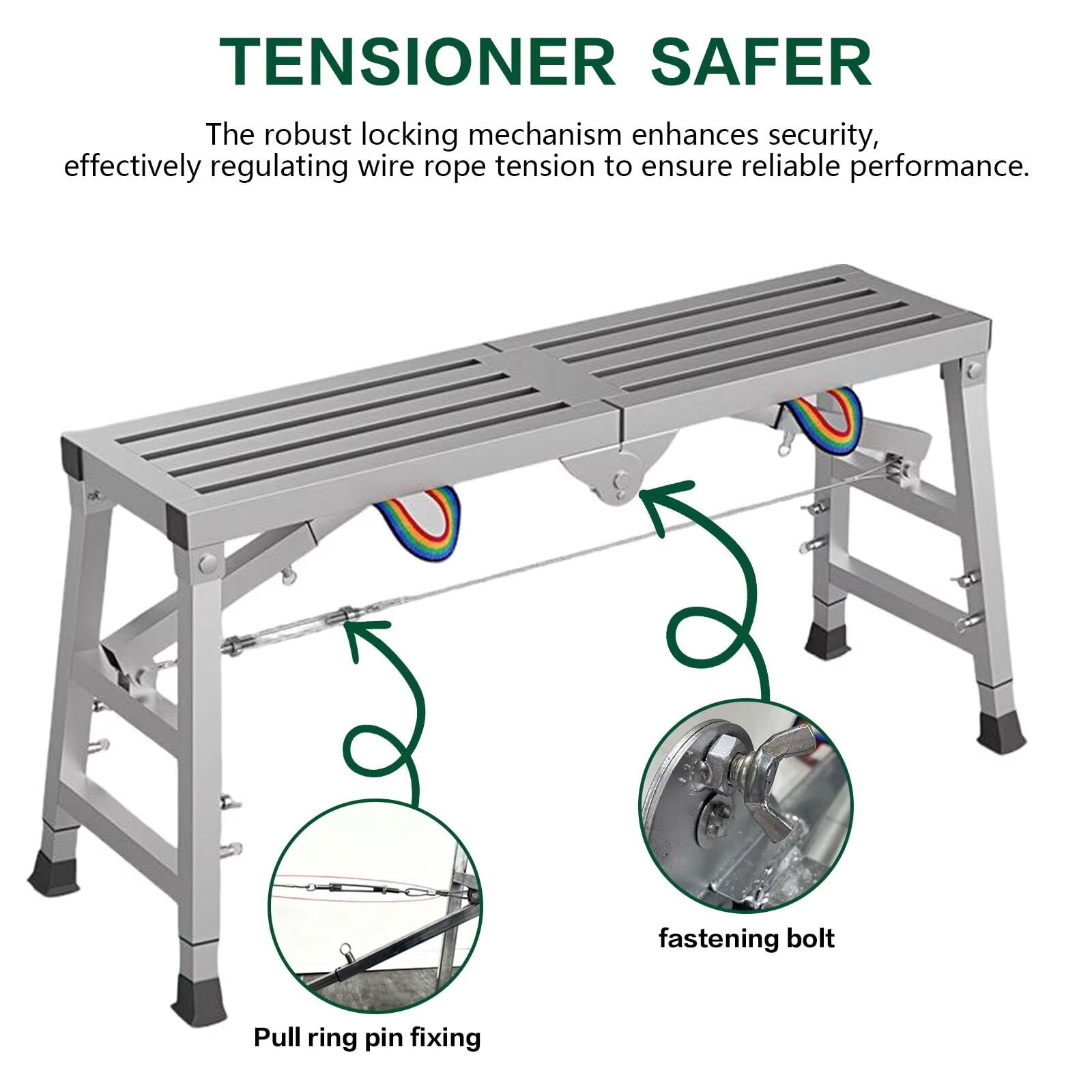 TENSIONER SAFER

The robust locking mechanism enhances security, effectively regulating wire rope tension to ensure reliable performance.

fastening bolt

Pull ring pin fixing