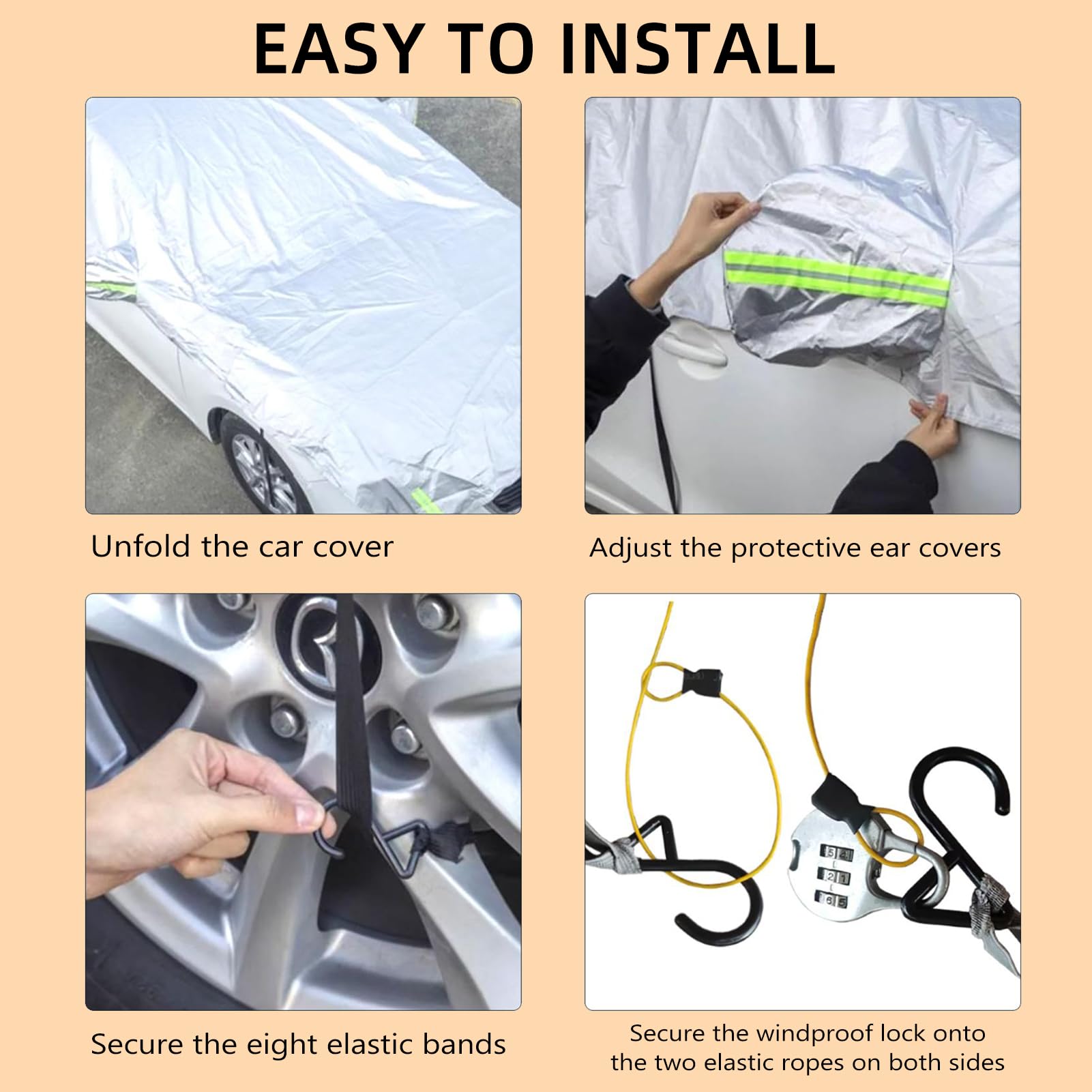 EASY TO INSTALL

Unfold the car cover

Adjust the protective ear covers

Secure the eight elastic bands

Secure the windproof lock onto the two elastic ropes on both sides