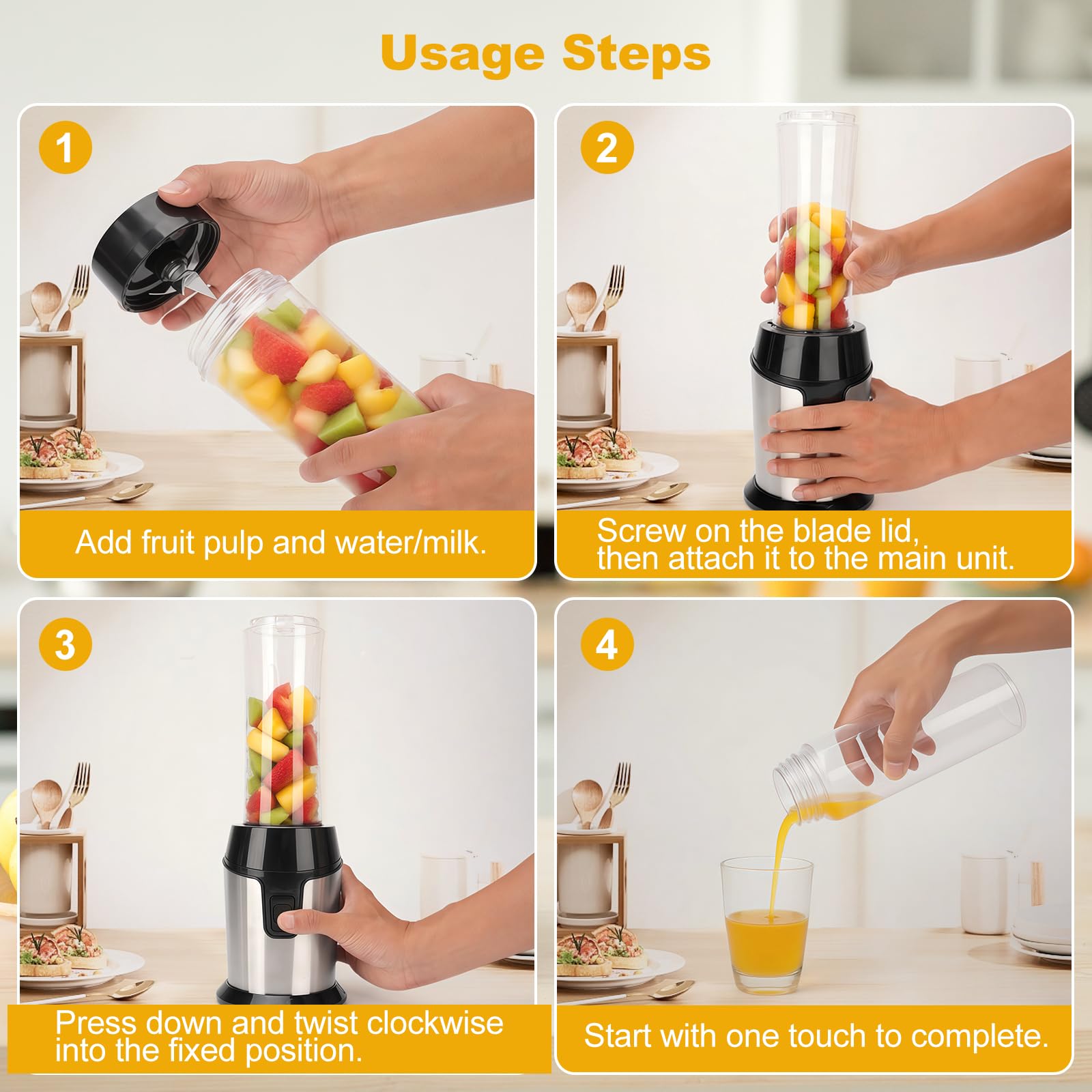 Usage Steps

1

Add fruit pulp and water/milk.

2

Screw on the blade lid, then attach it to the main unit.

3

Press down and twist clockwise into the fixed position.

4

Start with one touch to complete.