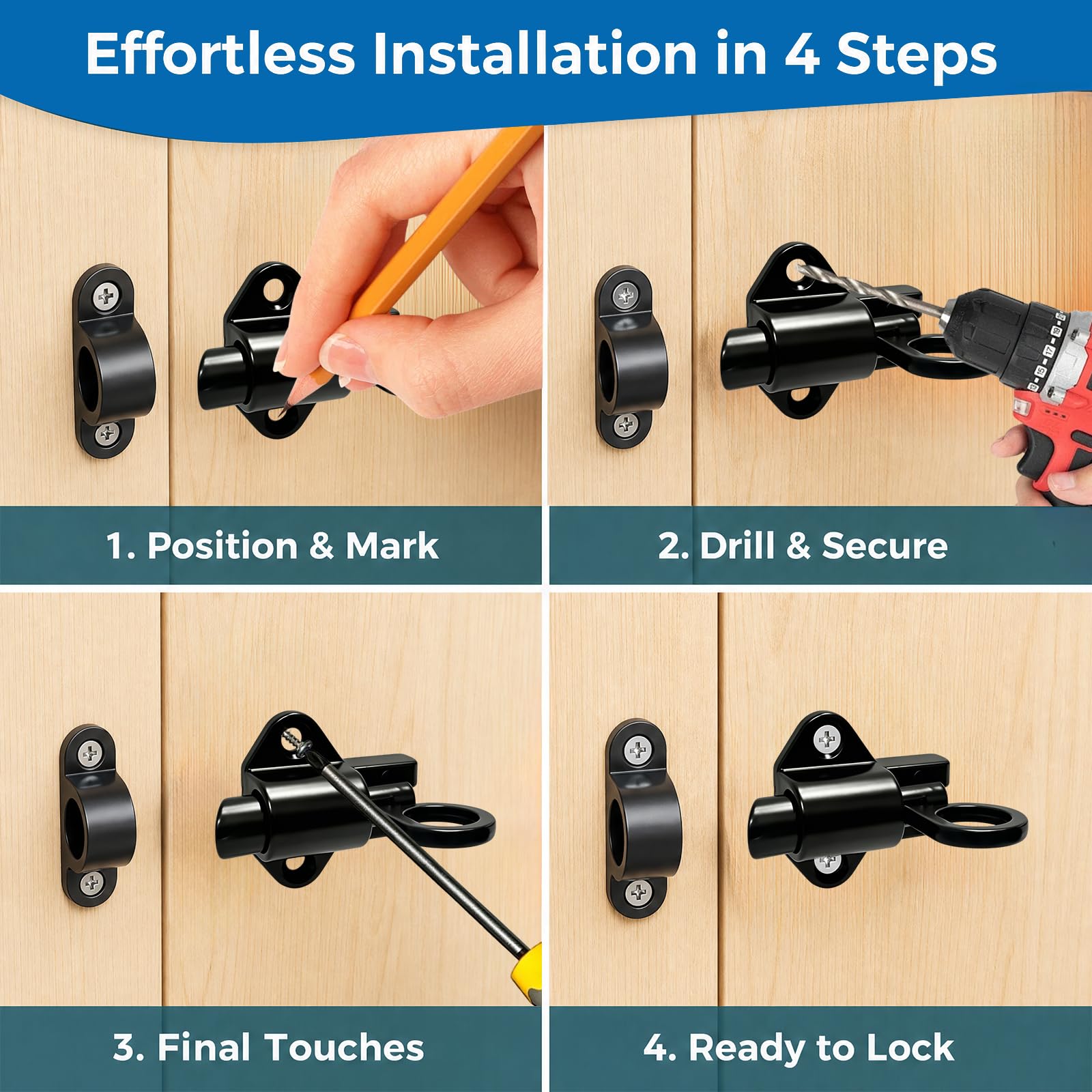 Effortless Installation in 4 Steps

1. Position & Mark

2. Drill & Secure

3. Final Touches

4. Ready to Lock