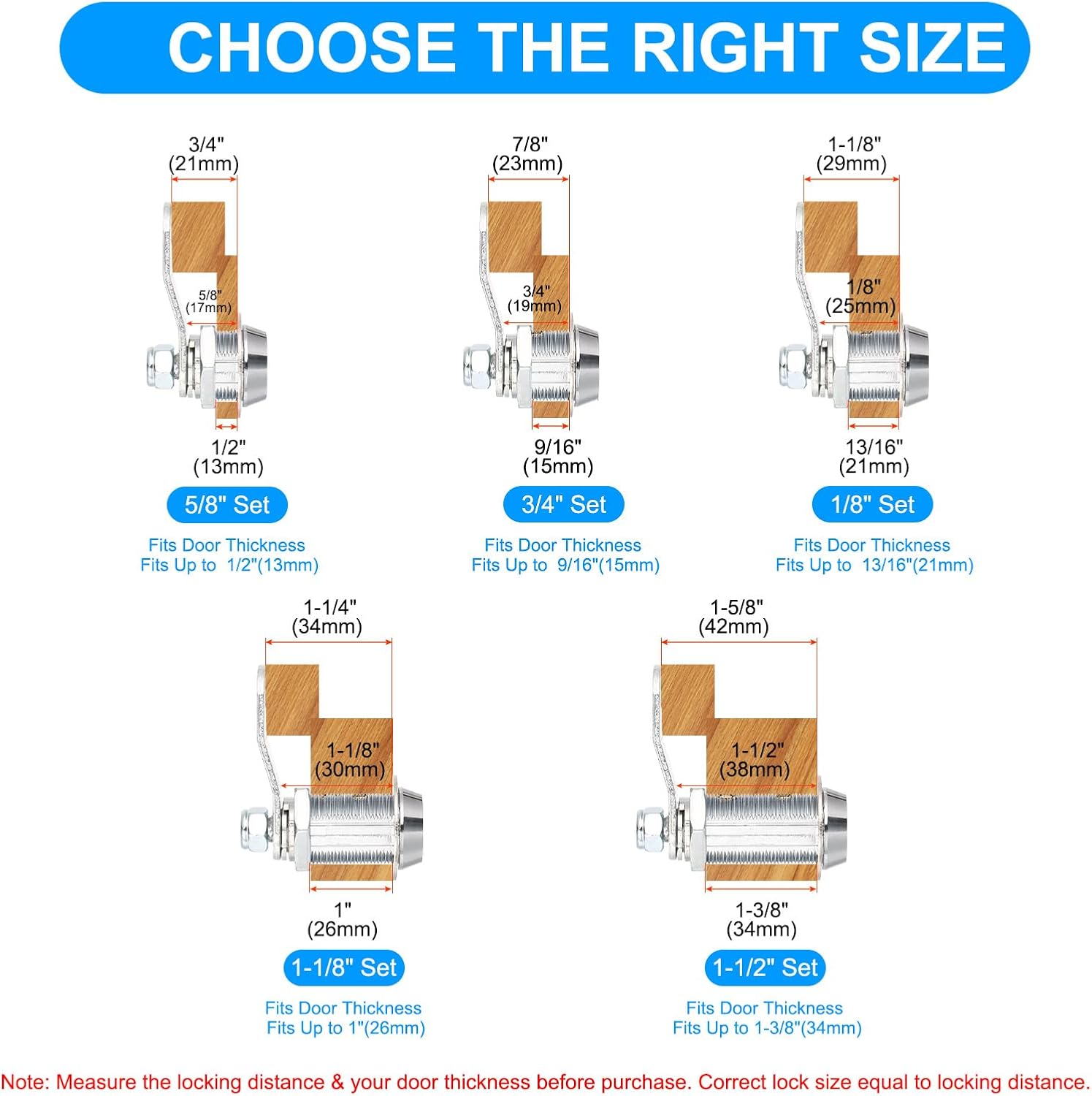 CHOOSE THE RIGHT SIZE

3/4"
(21mm)

5/8"
(17mm)

1/2"
(13mm)

5/8" Set

Fits Door Thickness
Fits Up to 1/2"(13mm)

7/8"
(23mm)

3/4"
(19mm)

9/16"
(15mm)

3/4" Set

Fits Door Thickness
Fits Up to 9/16"(15mm)

1-1/8"
(29mm)

1/8"
(25mm)

13/16"
(21mm)

1/8" Set

Fits Door Thickness
Fits Up to 13/16"(21mm)

1-1/4"
(34mm)

1-1/8"
(30mm)

1"
(26mm)

1-1/8" Set

Fits Door Thickness
Fits Up to 1"(26mm)

1-5/8"
(42mm)

1-1/2"
(38mm)

1-3/8"
(34mm)

1-1/2" Set

Fits Door Thickness
Fits Up to 1-3/8"(34mm)

Note: Measure the locking distance & your door thickness before purchase. Correct lock size equal to locking distance.