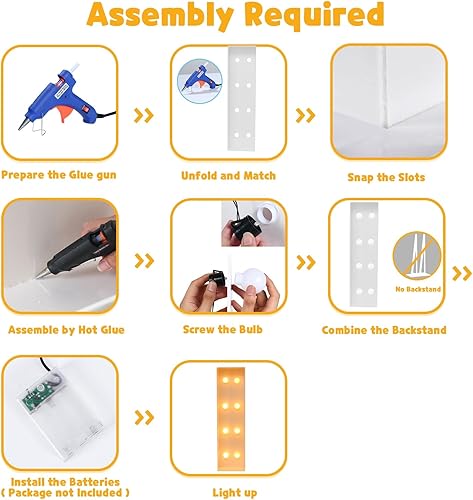 Assembly Required

Prepare the Glue gun

Unfold and Match

Snap the Slots

Assemble by Hot Glue

Screw the Bulb

No Backstand

Combine the Backstand

Install the Batteries ( Package not Included )

Light up