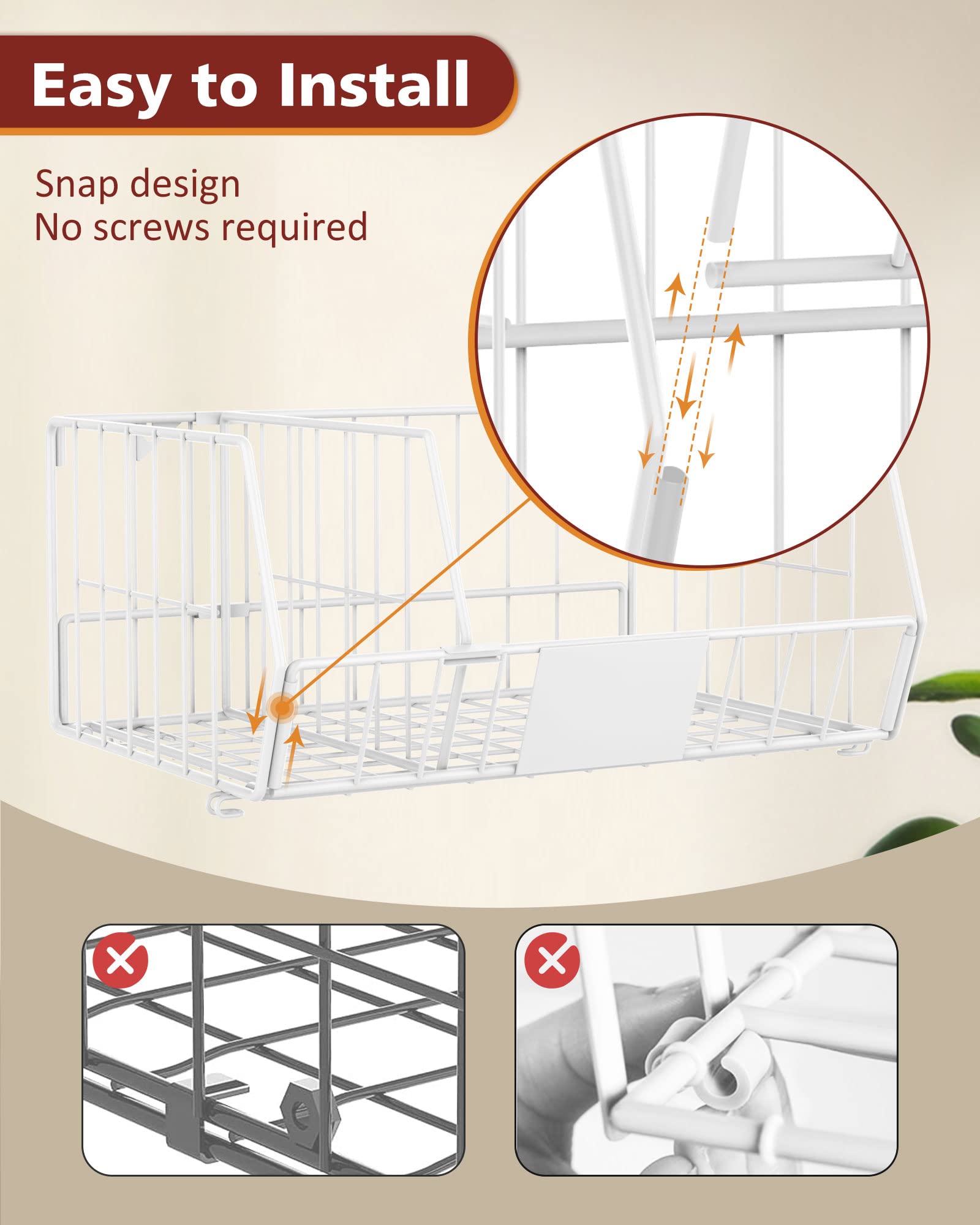 Easy to Install

Snap design
No screws required