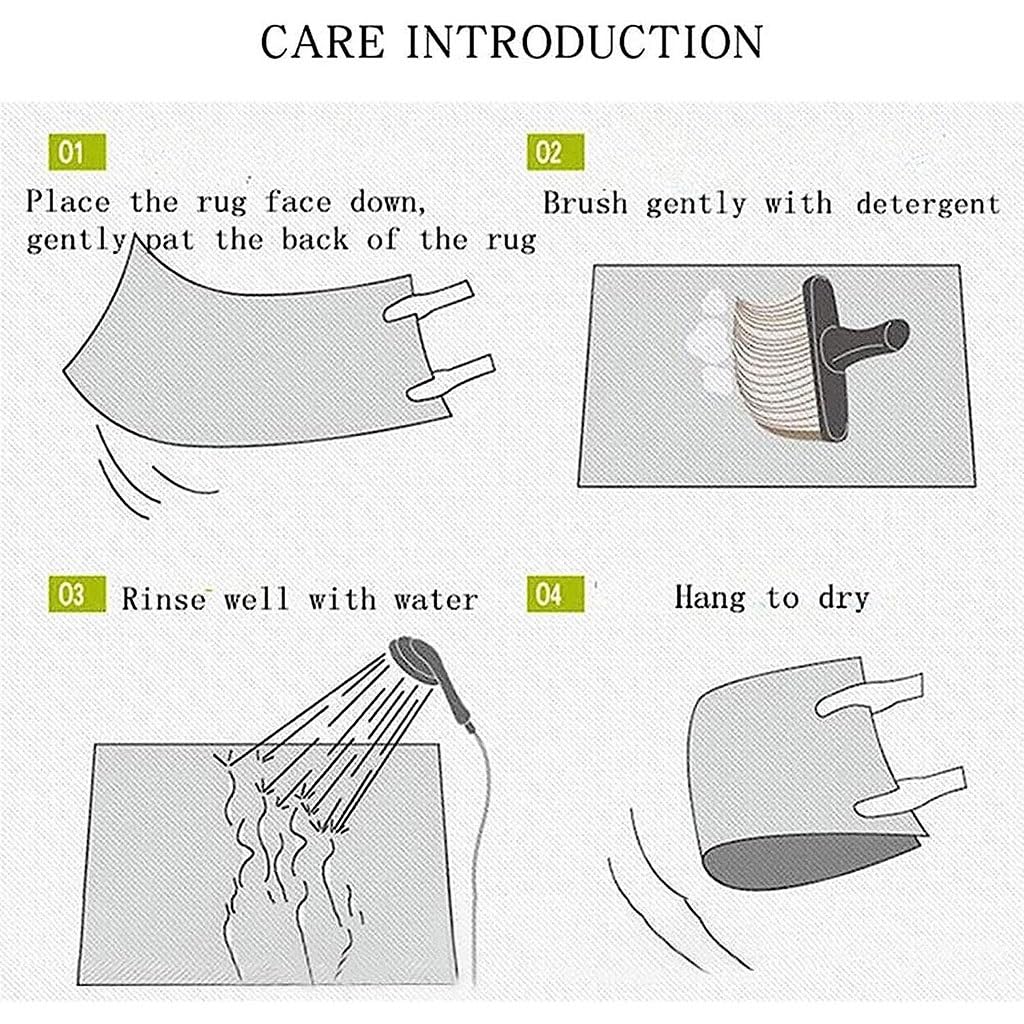 CARE INTRODUCTION

01
Place the rug face down, gently pat the back of the rug

02
Brush gently with detergent

03
Rinse well with water

04
Hang to dry