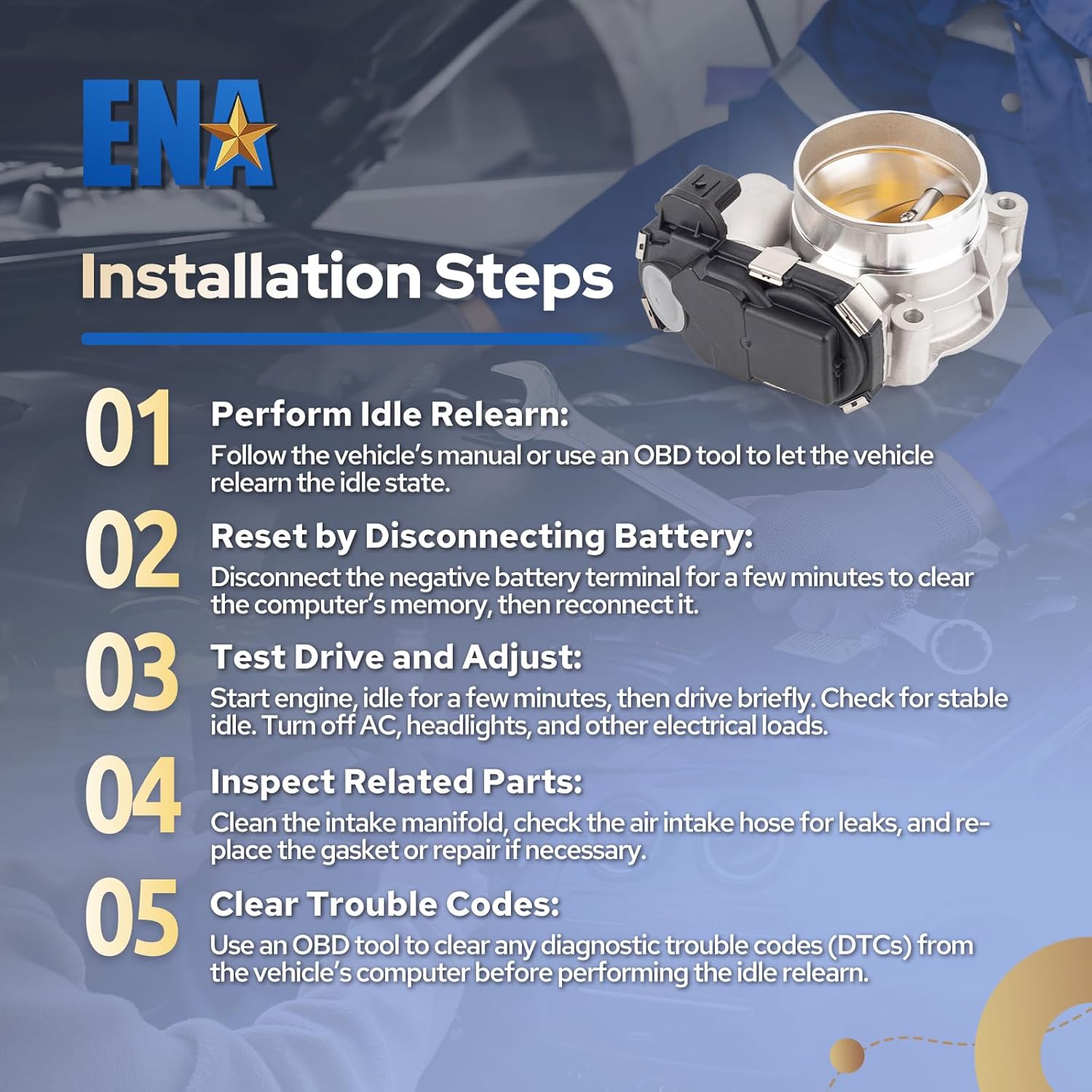 ENA

Installation Steps

01 Perform Idle Relearn:
Follow the vehicle's manual or use an OBD tool to let the vehicle relearn the idle state.

02 Reset by Disconnecting Battery:
Disconnect the negative battery terminal for a few minutes to clear the computer's memory, then reconnect it.

03 Test Drive and Adjust:
Start engine, idle for a few minutes, then drive briefly. Check for stable idle. Turn off AC, headlights, and other electrical loads.

04 Inspect Related Parts:
Clean the intake manifold, check the air intake hose for leaks, and replace the gasket or repair if necessary.

05 Clear Trouble Codes:
Use an OBD tool to clear any diagnostic trouble codes (DTCs) from the vehicle's computer before performing the idle relearn.